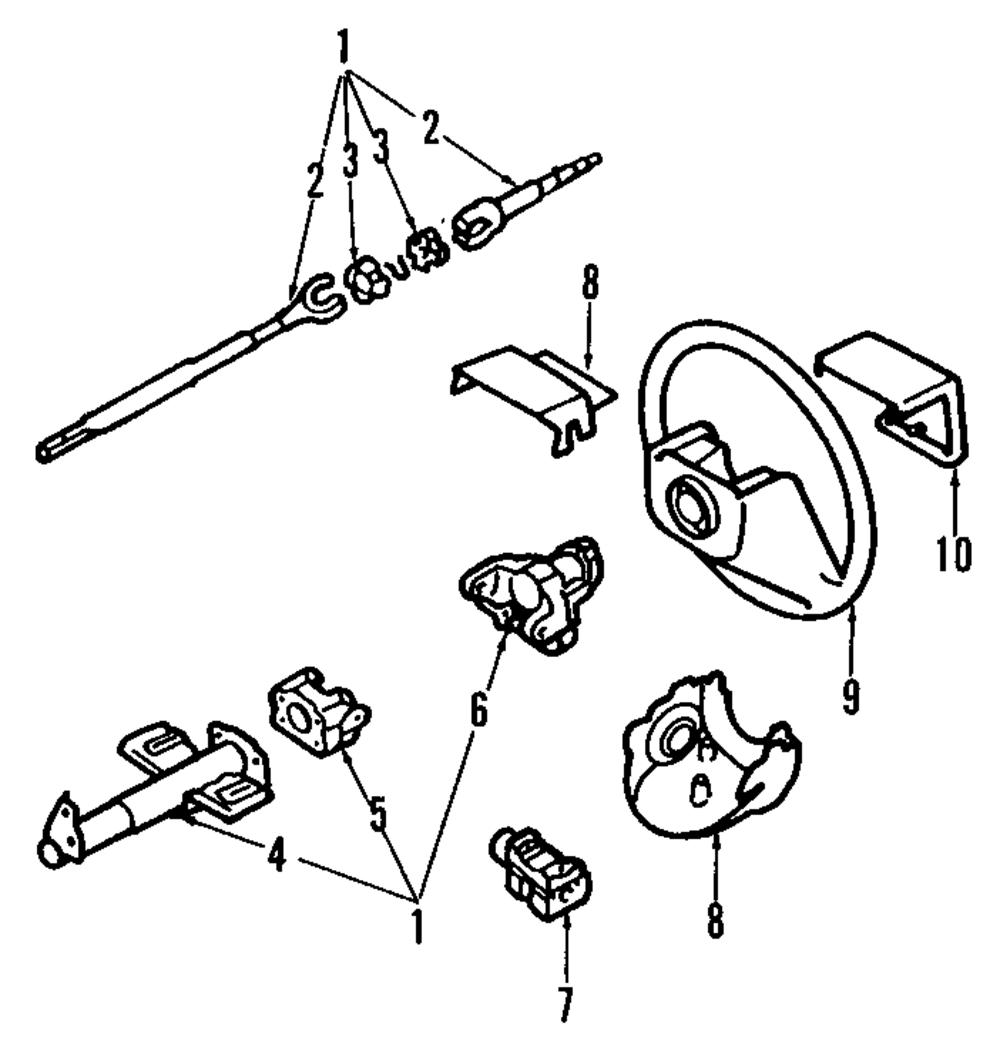 1
2
3
3
2
8
10
9
6
5
4
1
8
7