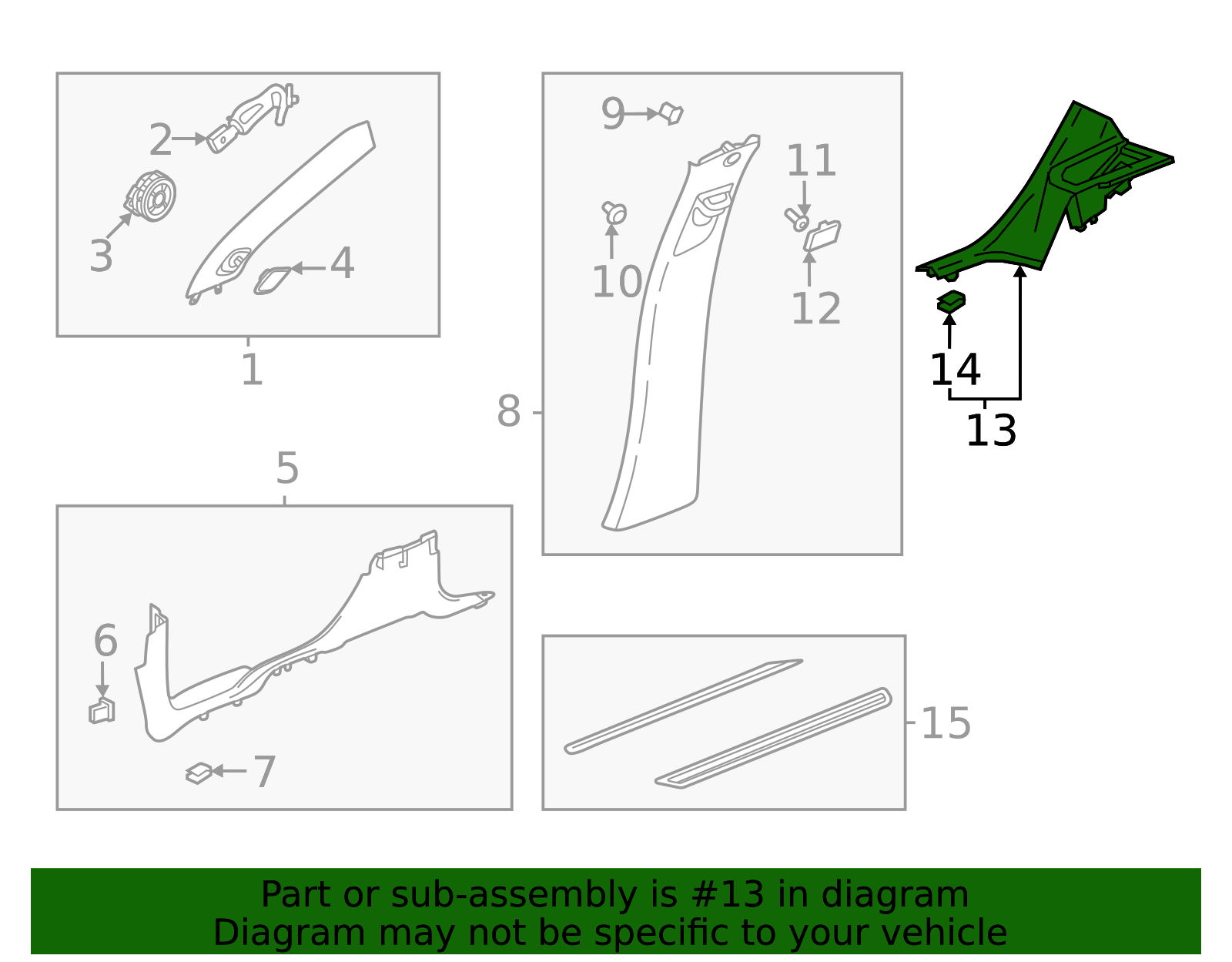 2
3
4
1
9
11
10
12
8
14
13
5
6
7
15

Part or sub-assembly is #13 in diagram
Diagram may not be specific to your vehicle