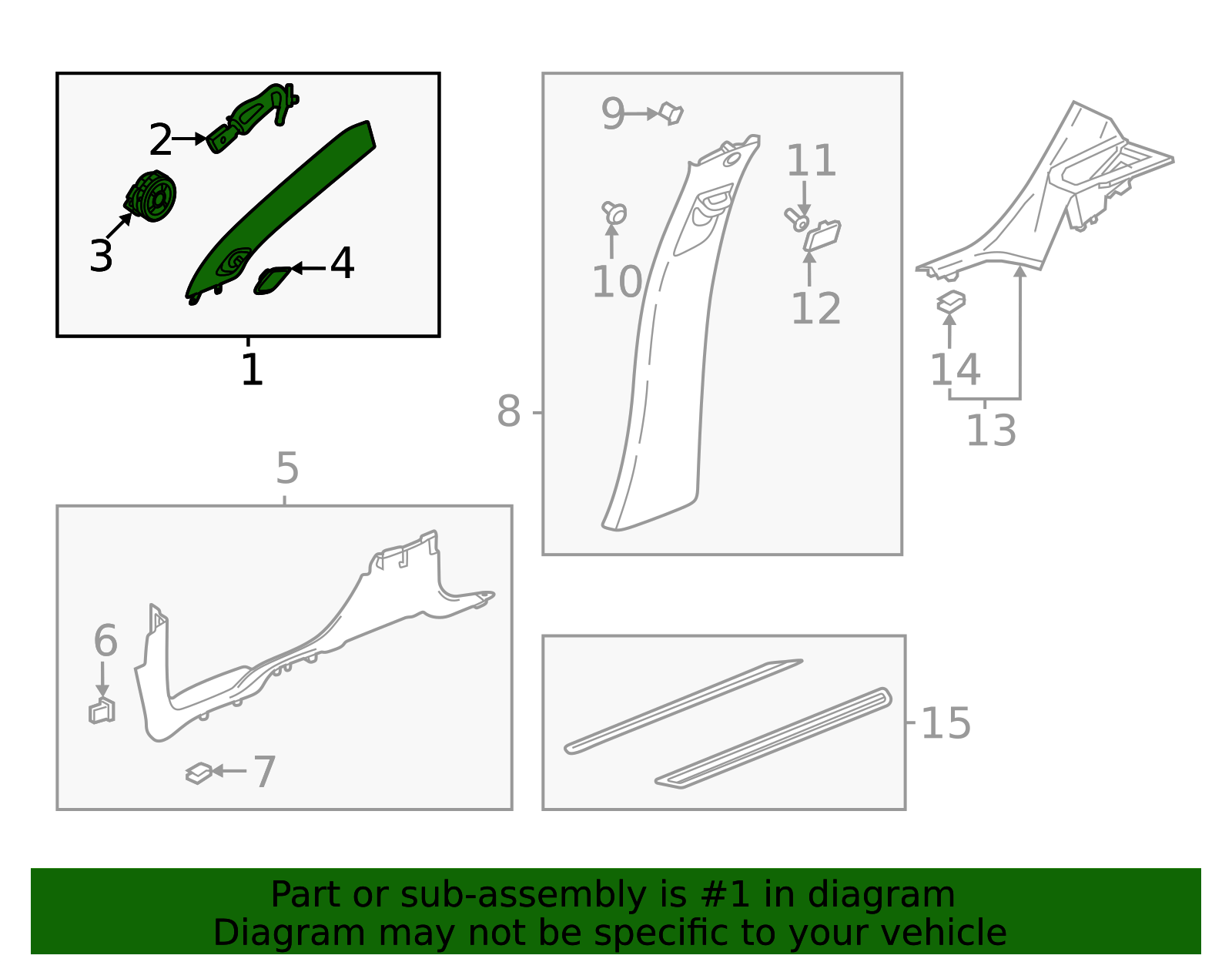 2
3
4
1
9
11
10
12
8
14
13
5
6
7
15

Part or sub-assembly is #1 in diagram
Diagram may not be specific to your vehicle