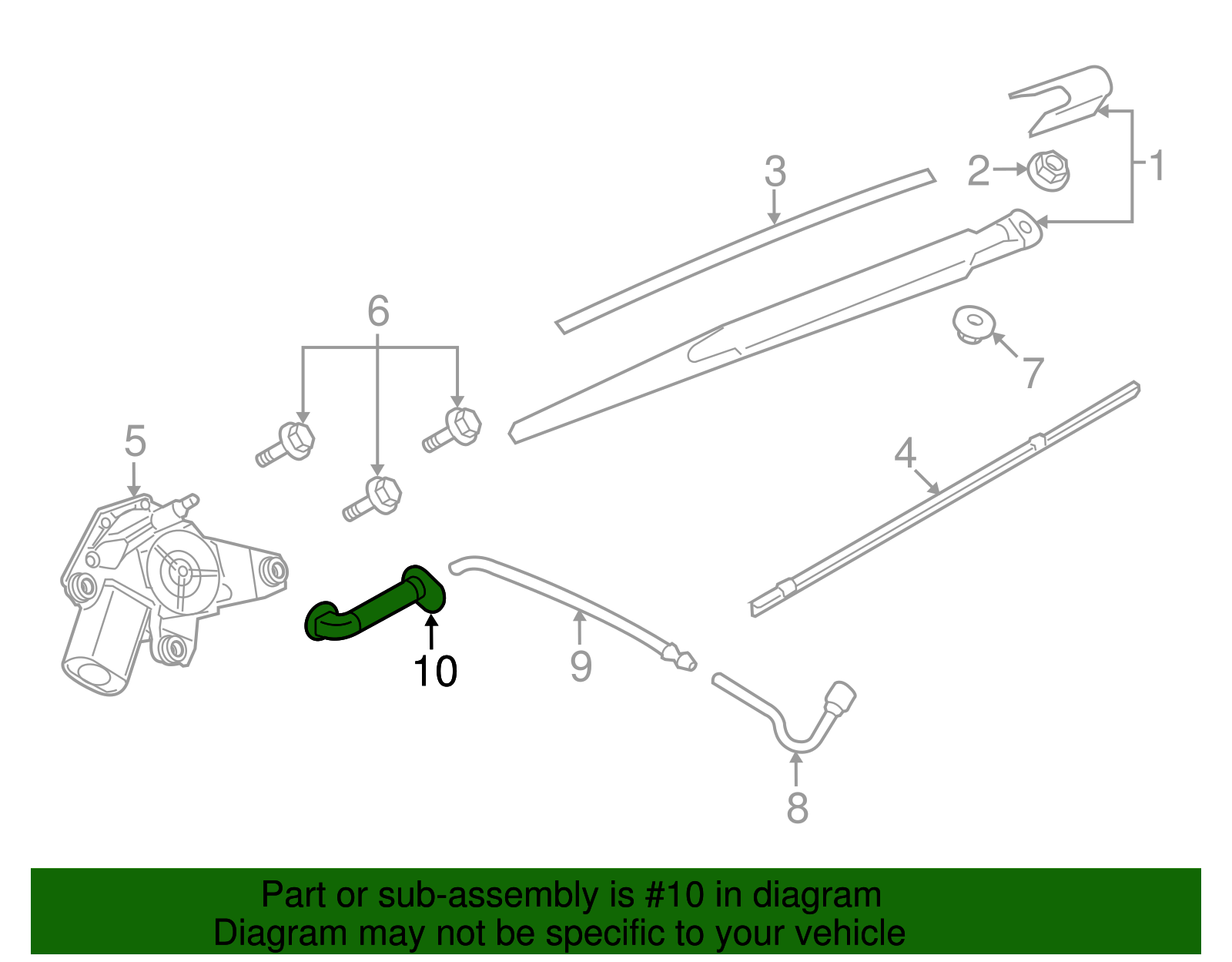 3
2
1
6
7
5
4
10
9
8

Part or sub-assembly is #10 in diagram
Diagram may not be specific to your vehicle