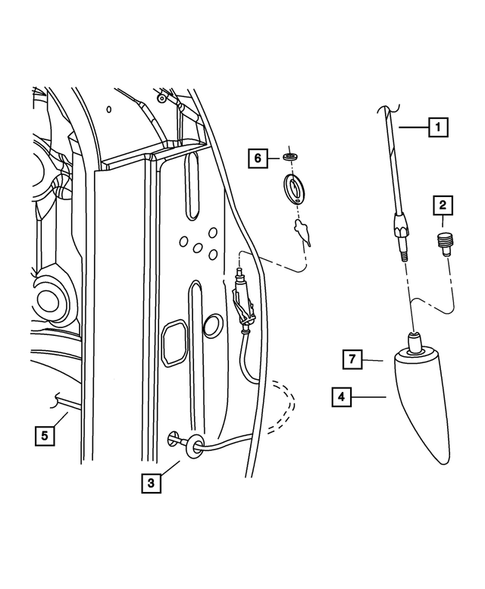 1
6
2
7
4
5
3