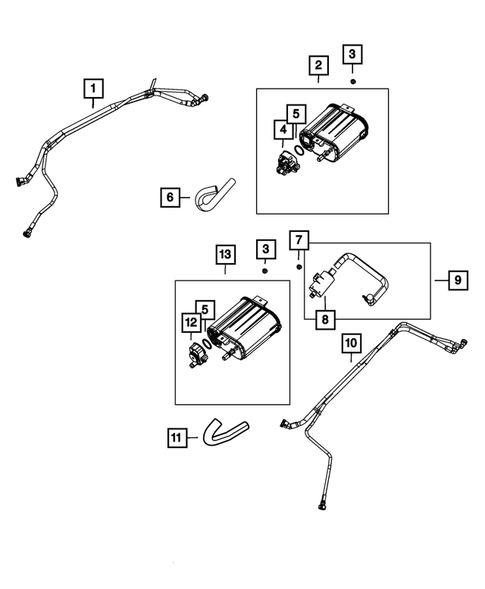 1
2
3
5
4
6
13
3
7
9
5
12
8
10
11