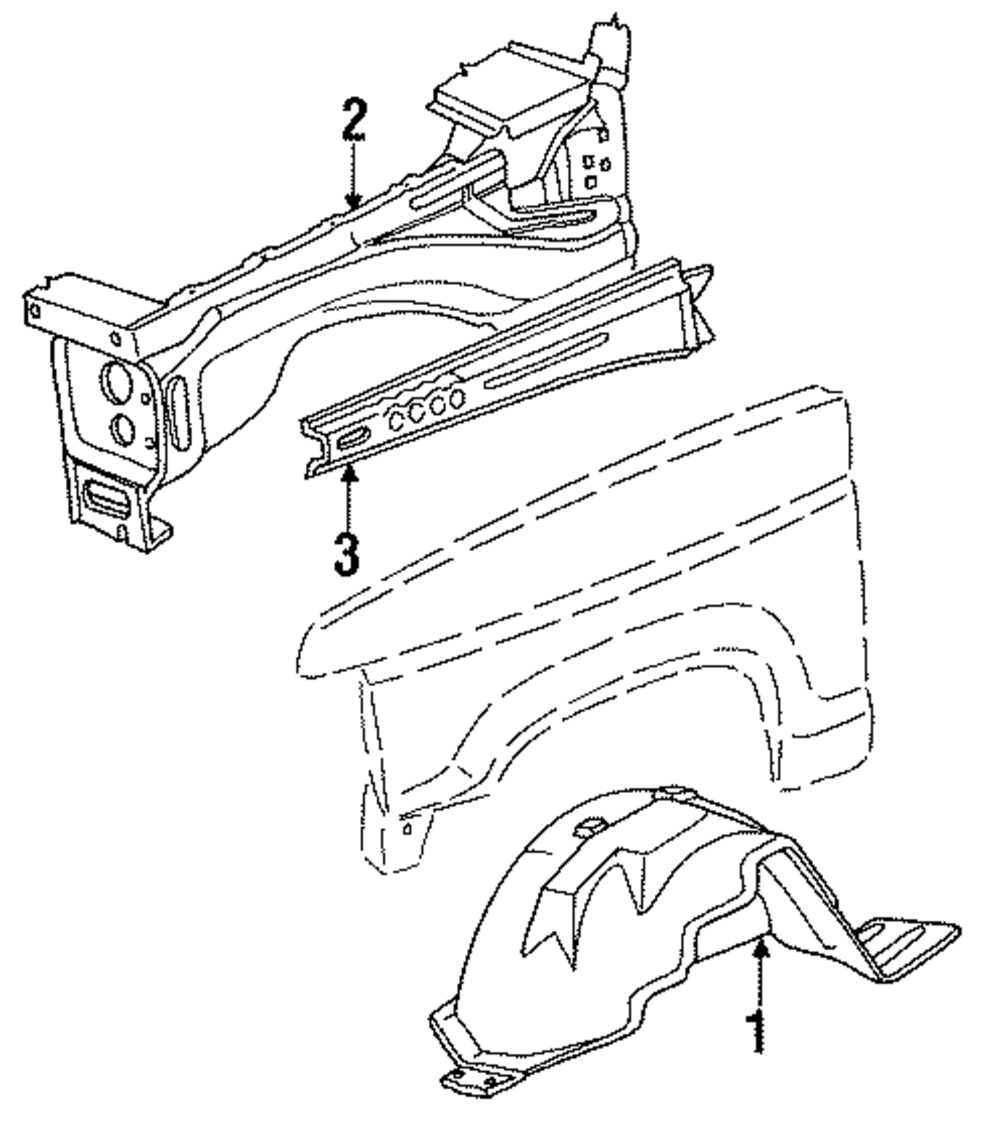 2
3
1