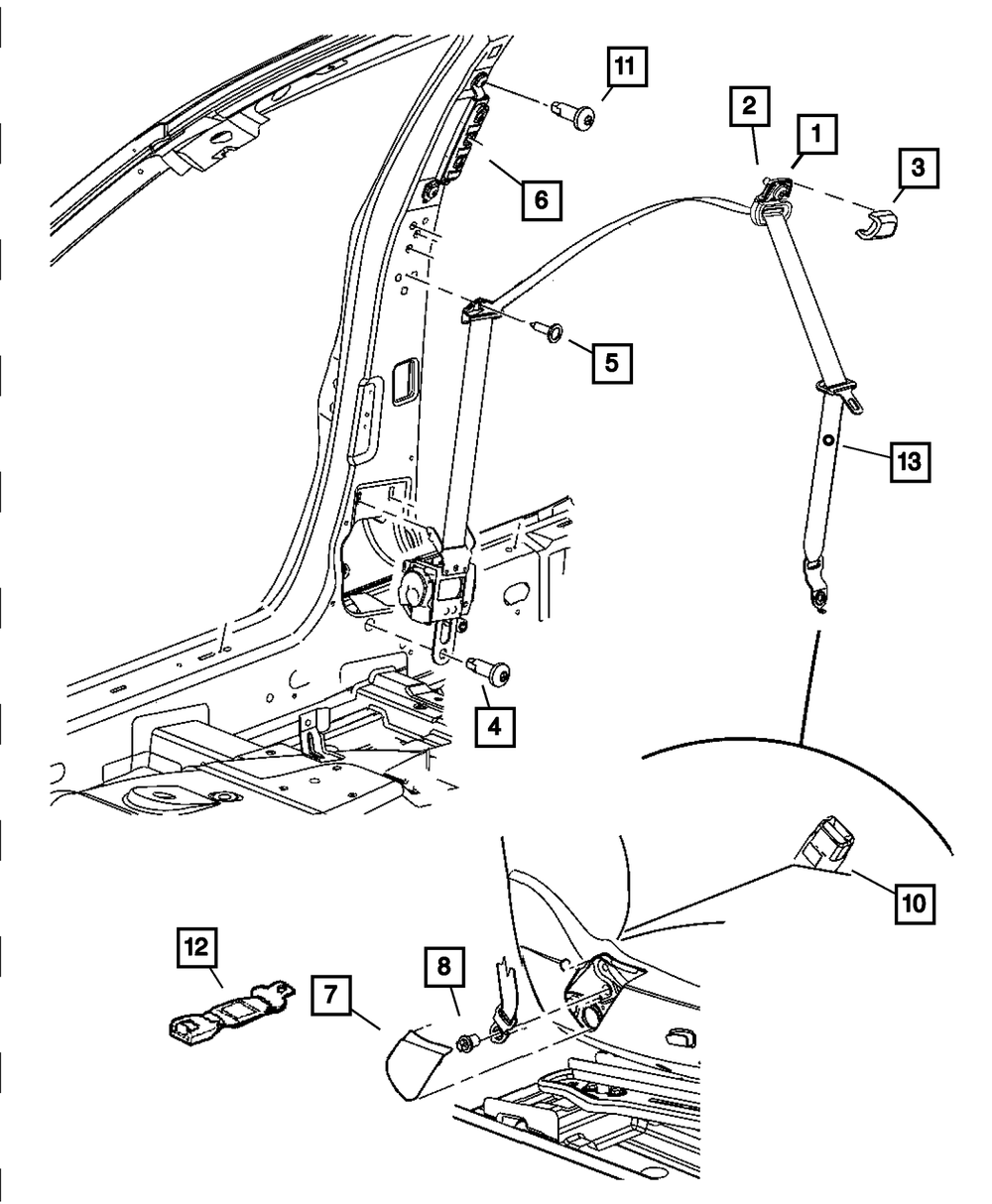 11
2
1
3
6
5
13
4
10
12
8
7