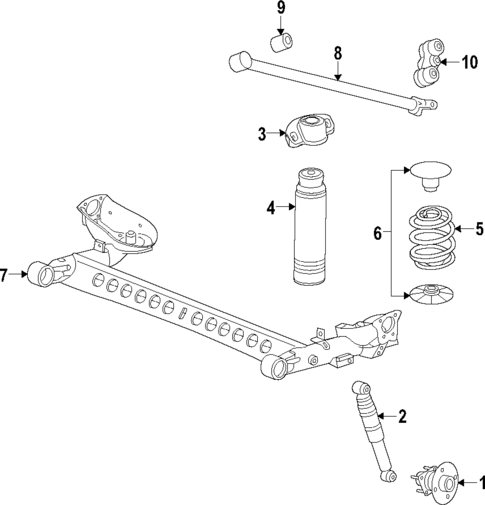 9
8
10
3
4
6
5
7
2
1