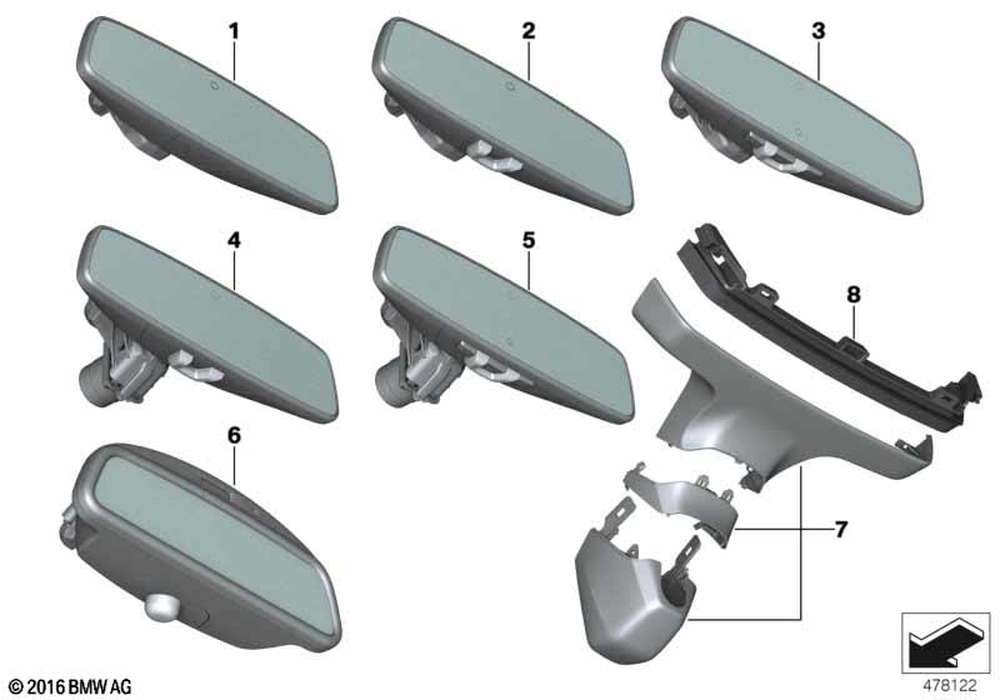 1
2
3
4
5
8
6
7
© 2016 BMW AG
478122