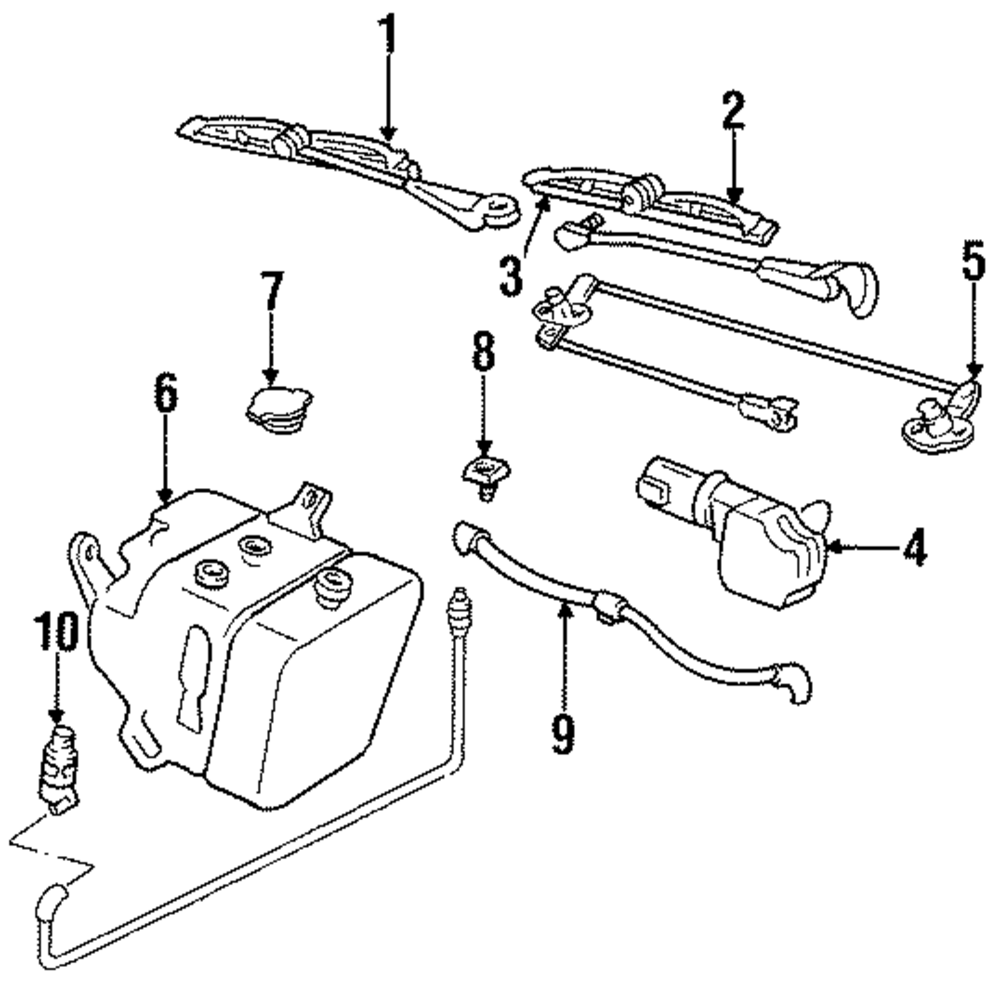 1
2
3
5
7
8
6
4
10
9