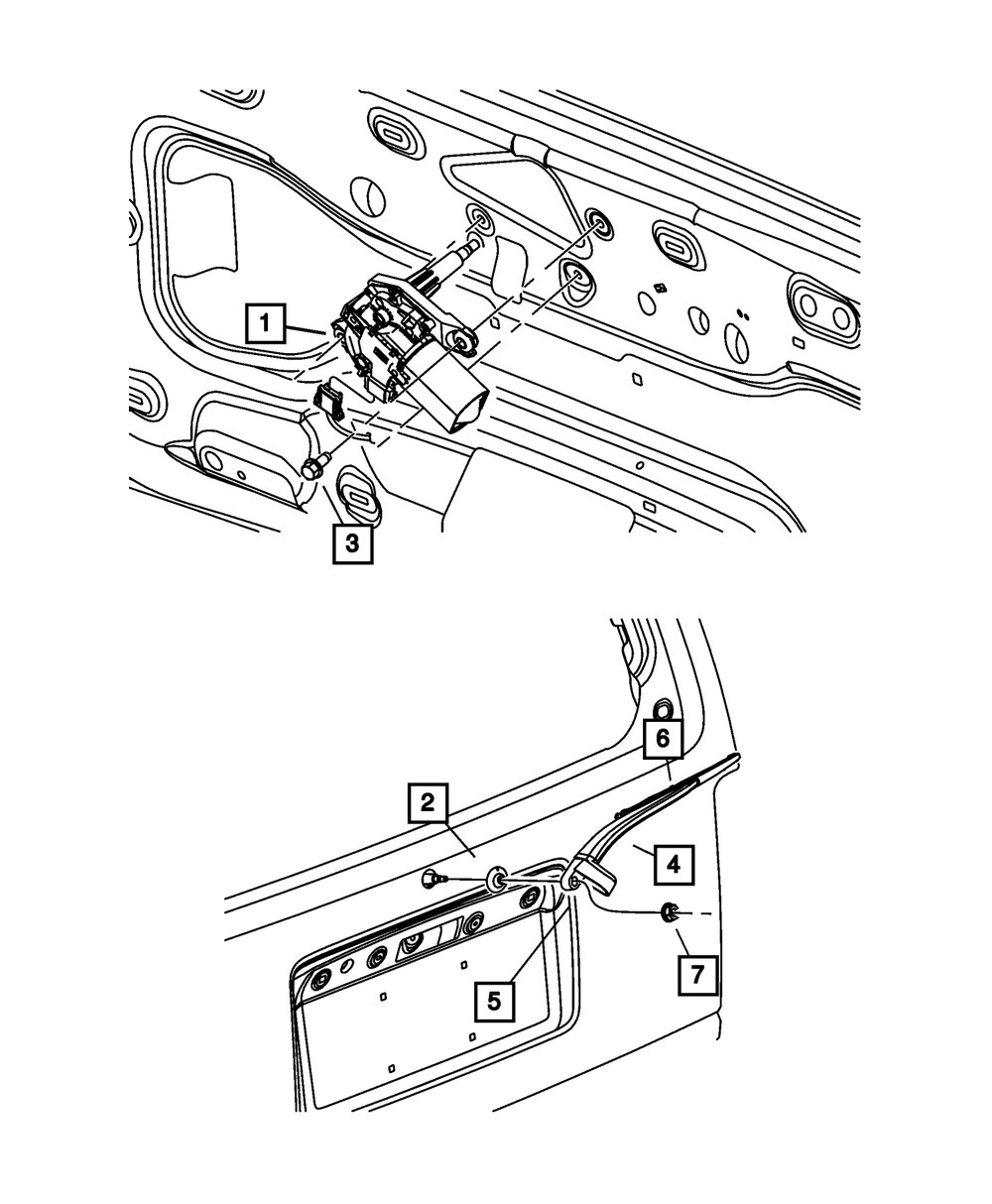 1
3
6
2
4
5
7