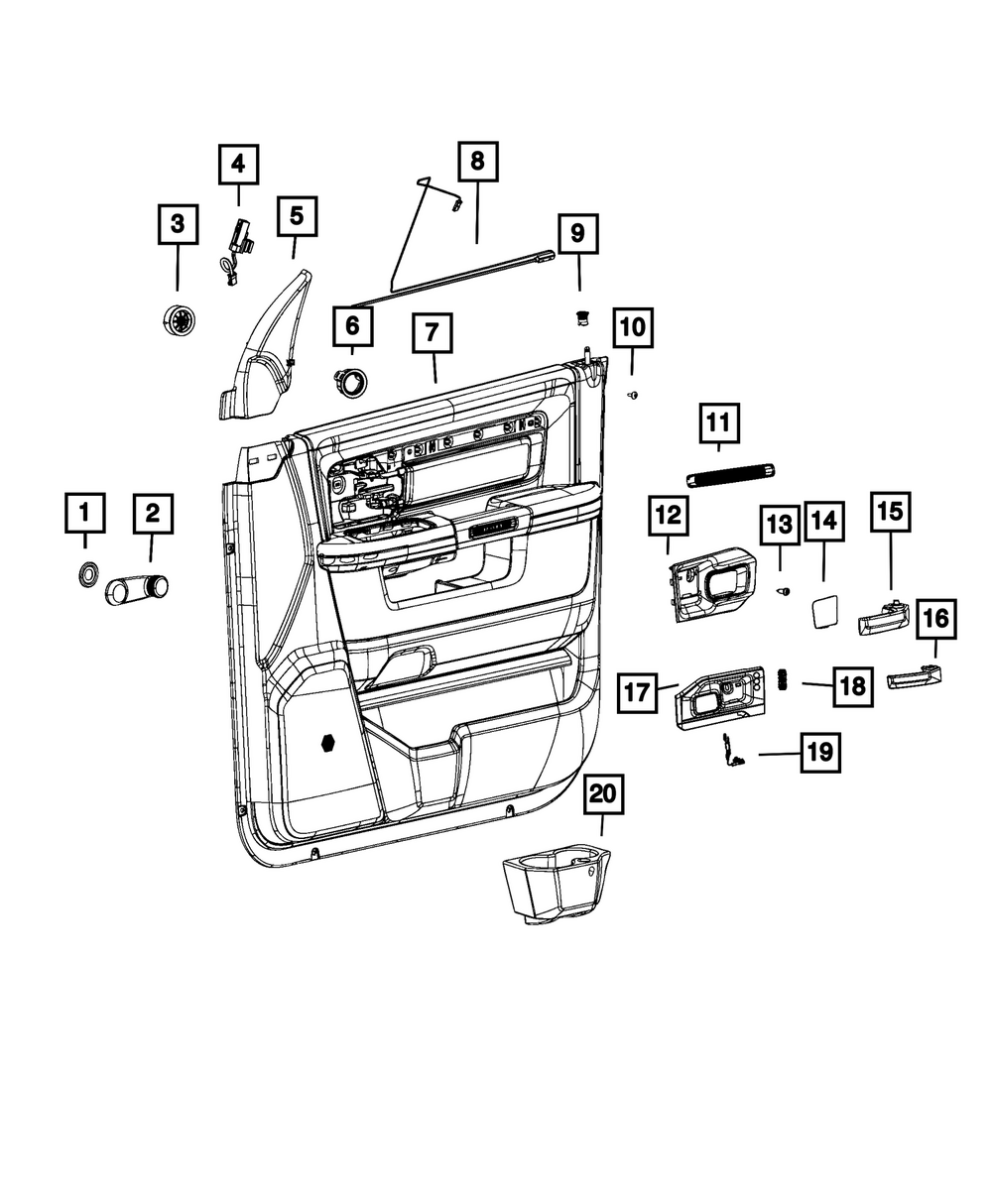 4
8
3
5
9
6
7
10
11
1
2
12
13
14
15
16
17
18
19
20