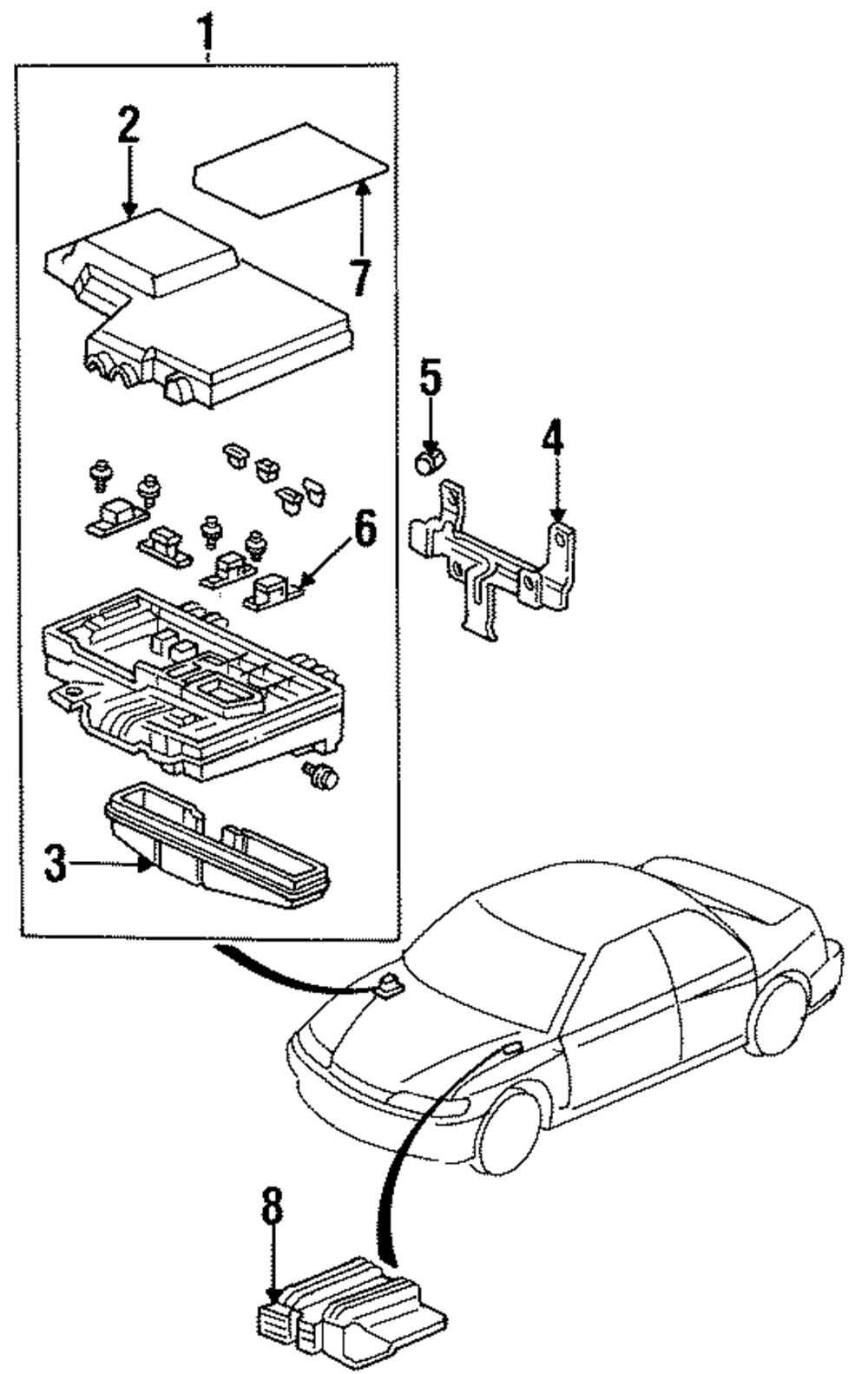 1
2
7
5
4
6
3
8