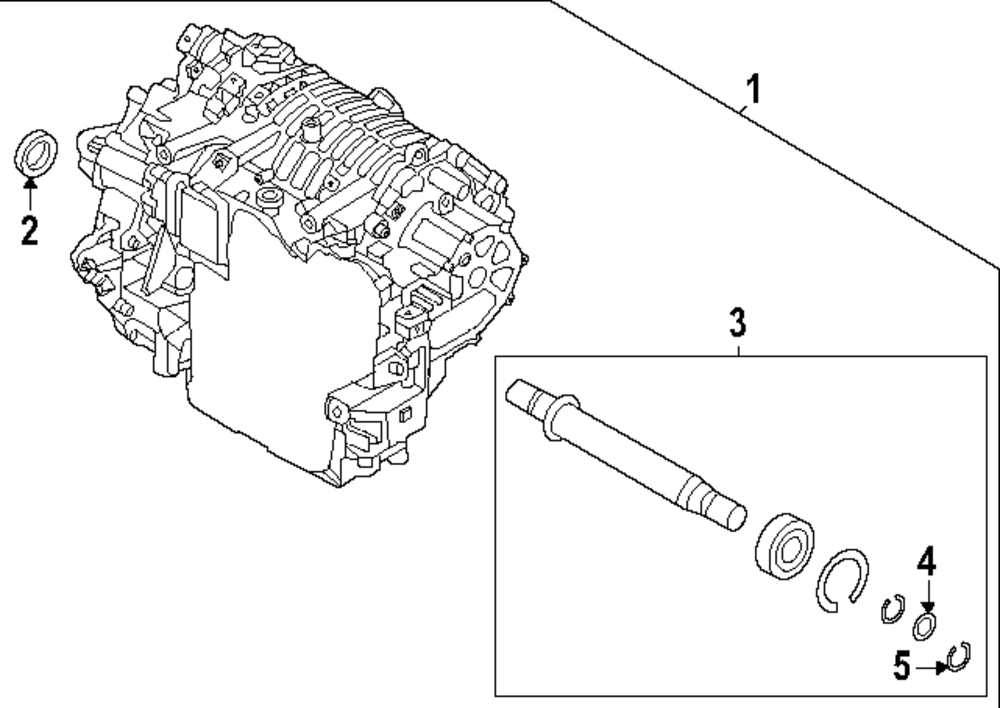 1
2
3
4
5