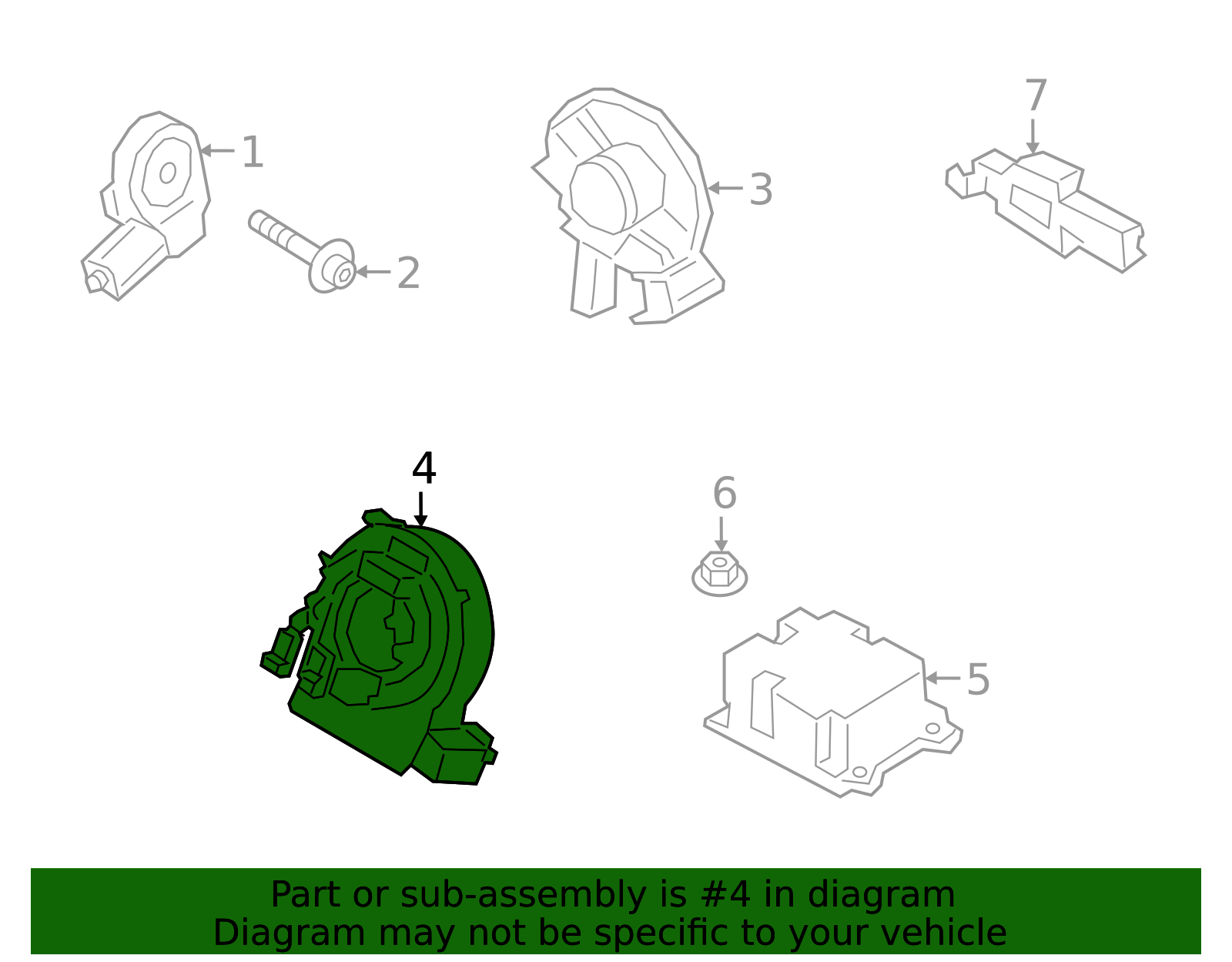 1
2
3
7
4
6
5

Part or sub-assembly is #4 in diagram
Diagram may not be specific to your vehicle