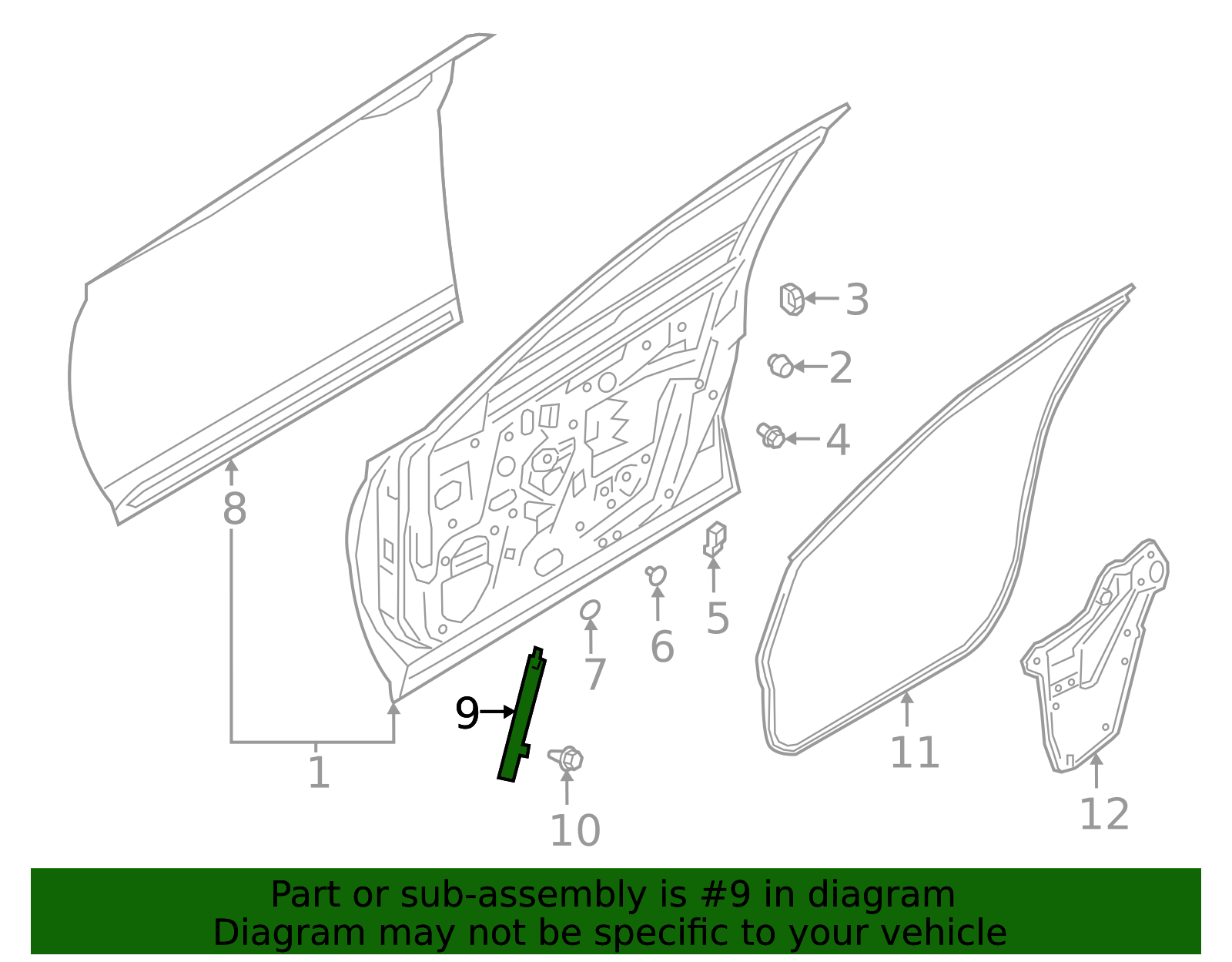 3
2
4
8
5
6
7
9
1
10
11
12

Part or sub-assembly is #9 in diagram
Diagram may not be specific to your vehicle