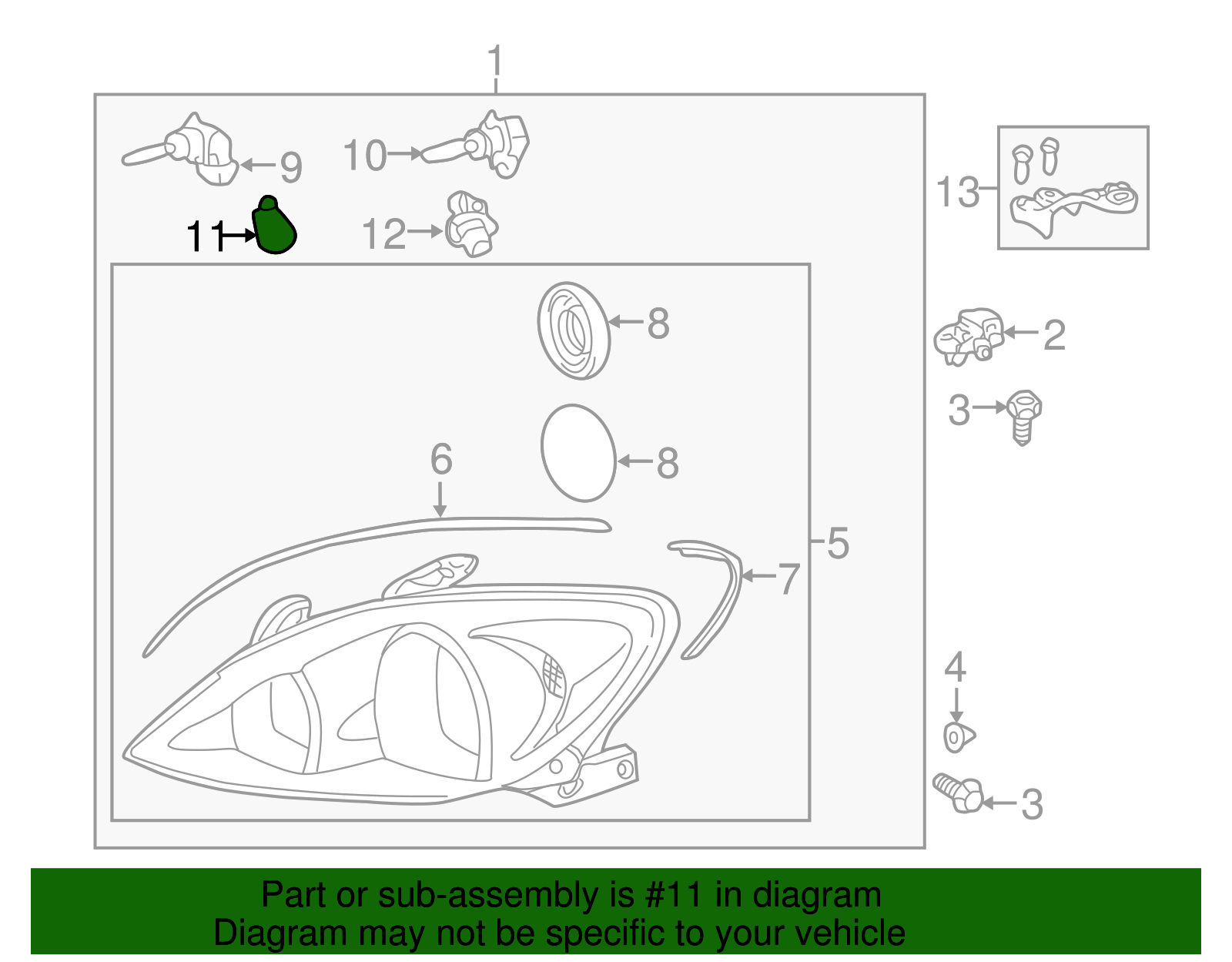 1
9
10
11
12
13
8
2
3
8
6
5
7
4
3

Part or sub-assembly is #11 in diagram
Diagram may not be specific to your vehicle