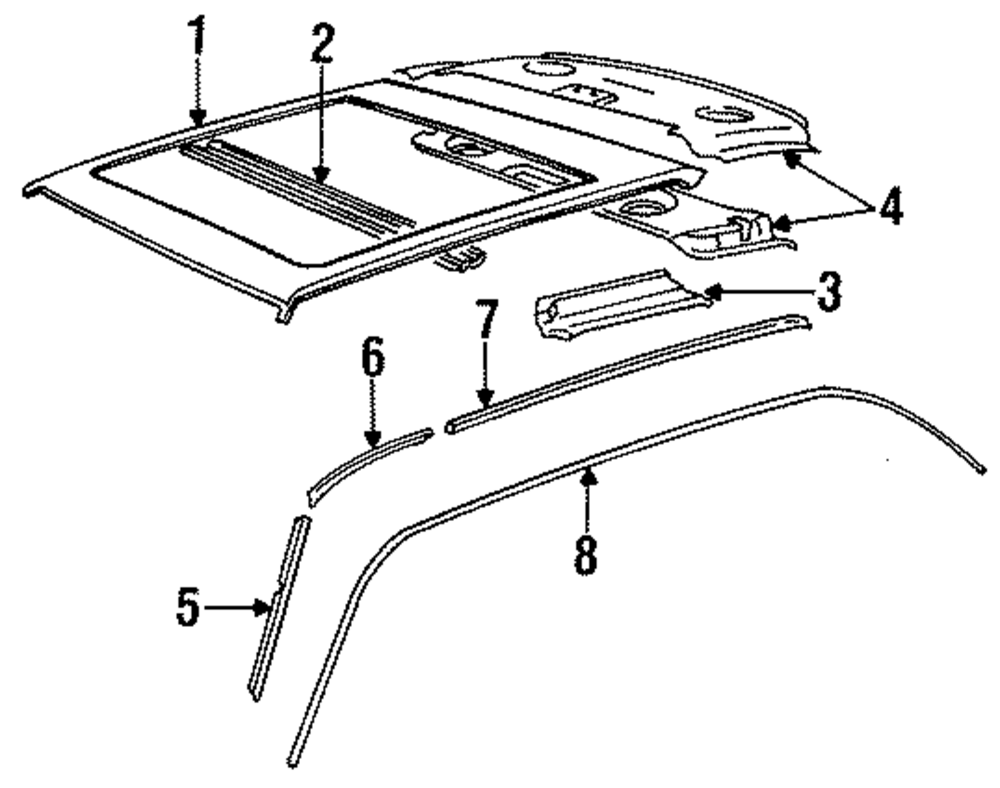 1
2
4
3
7
6
8
5