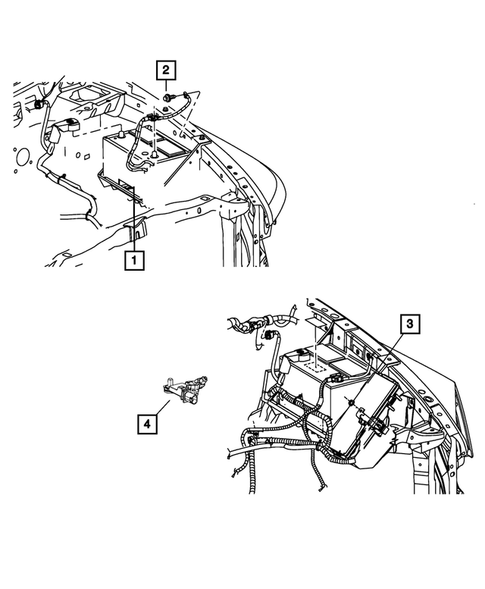 2

1

3

4