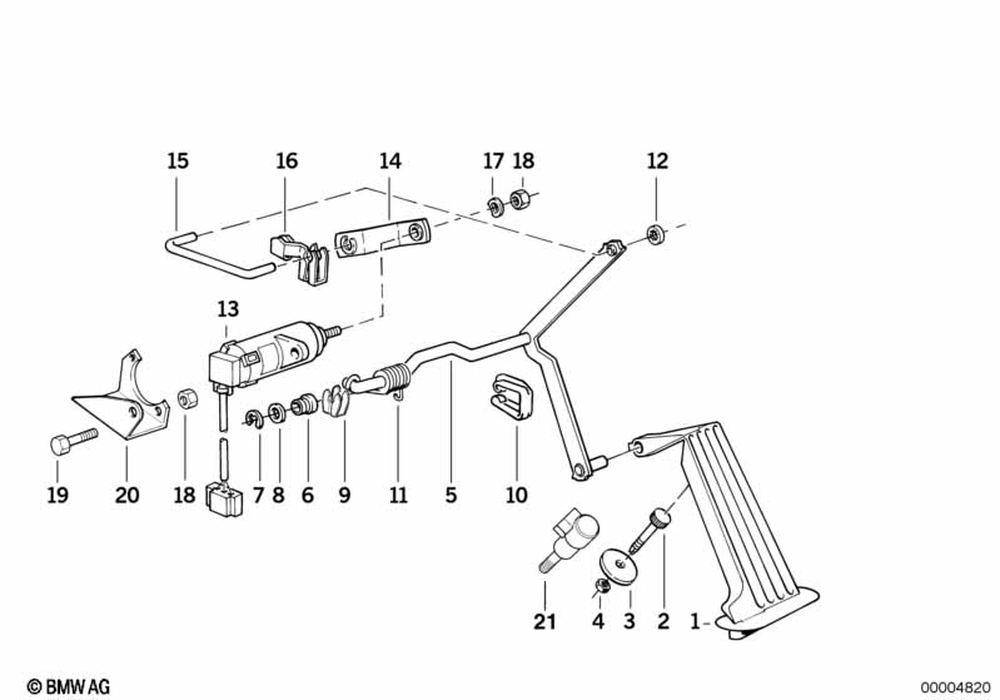 15
16
14
17 18
12
13
19
20
18
7 8
6
9
11
5
10
21
4
3
2
1
© BMW AG
00004820