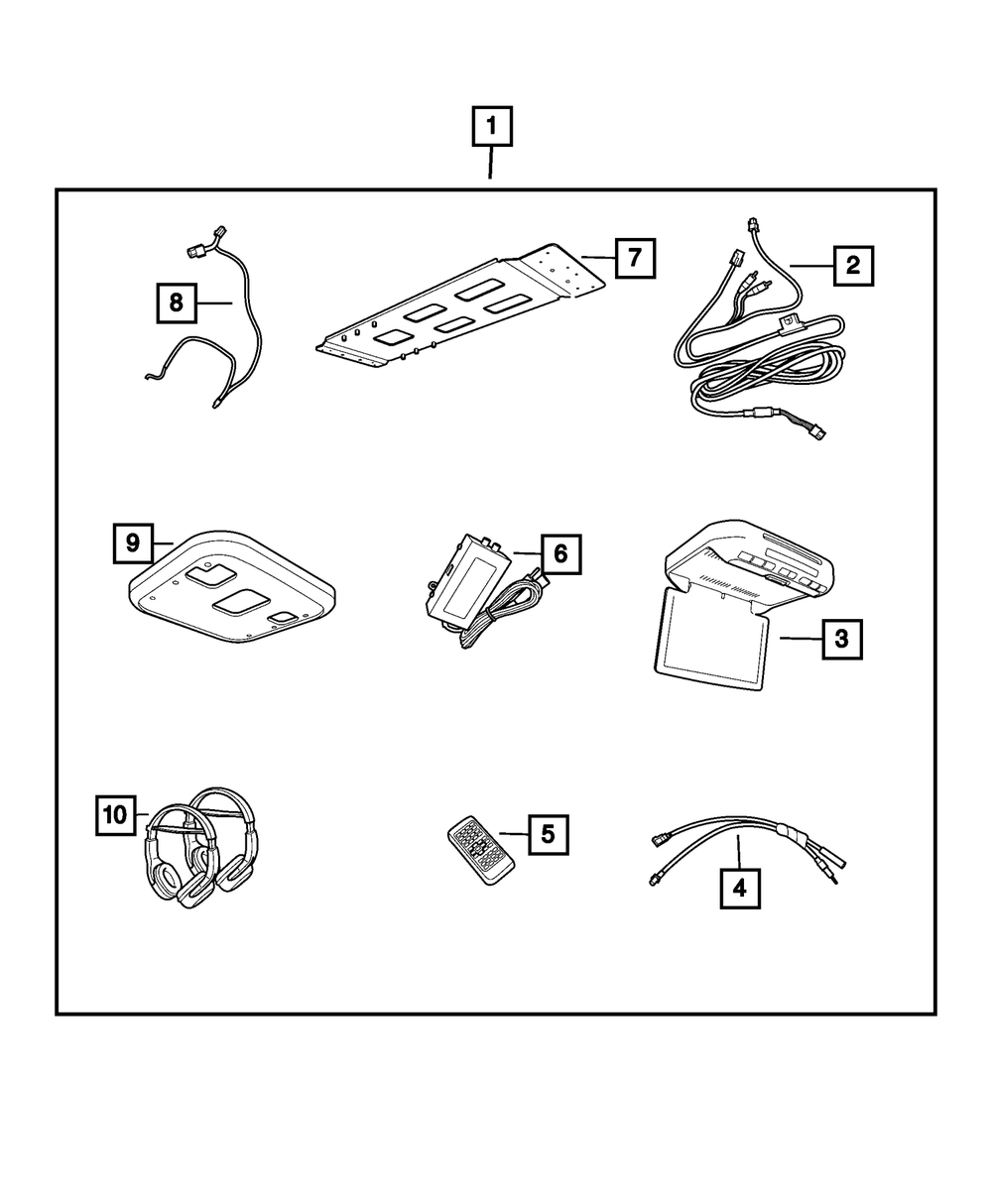 1
8
7
2
9
6
3
10
5
4