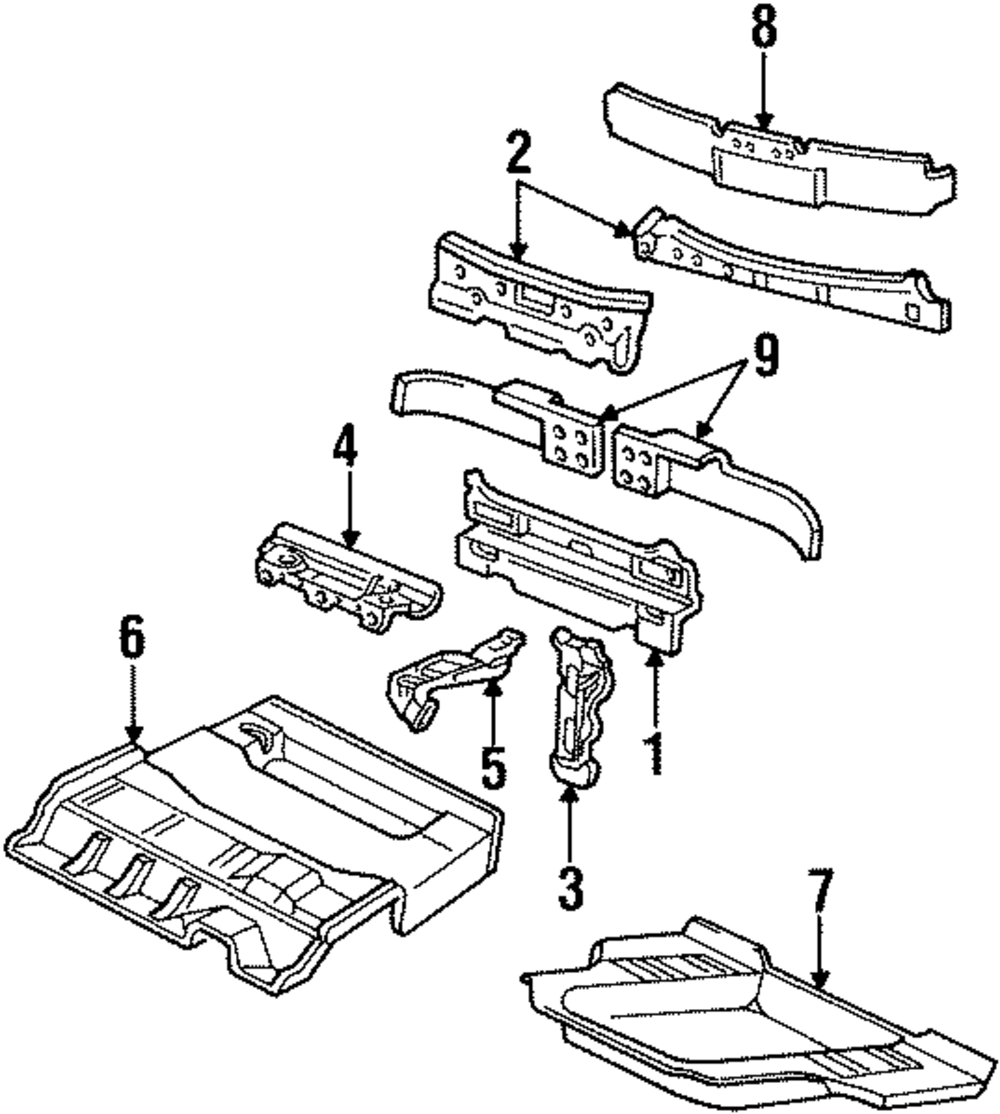 8
2
9
4
6
5
1
3
7