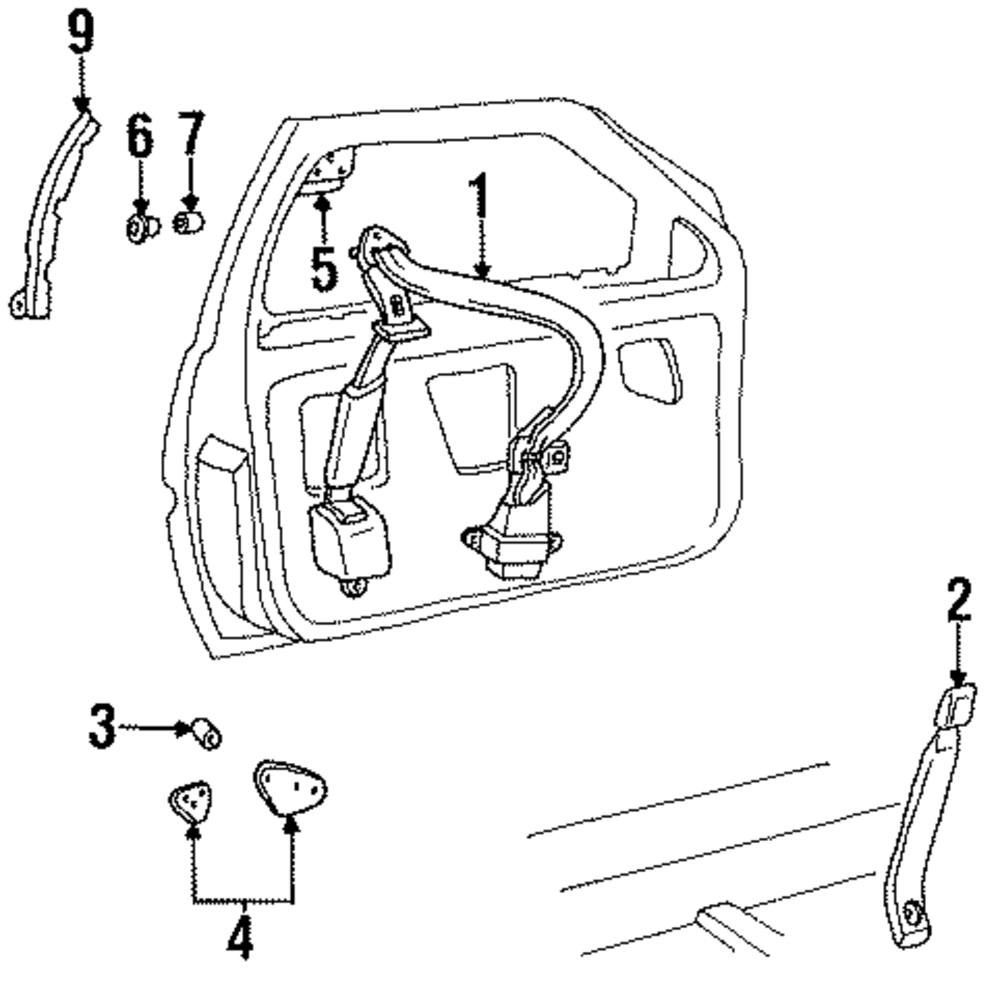 9
6
7
5
1
2
3
4