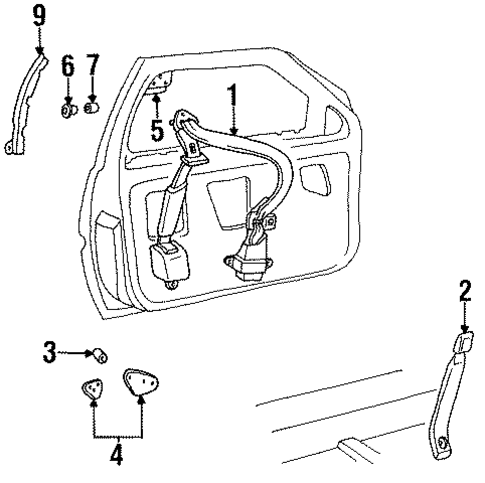 9
6
7
5
1
2
3
4