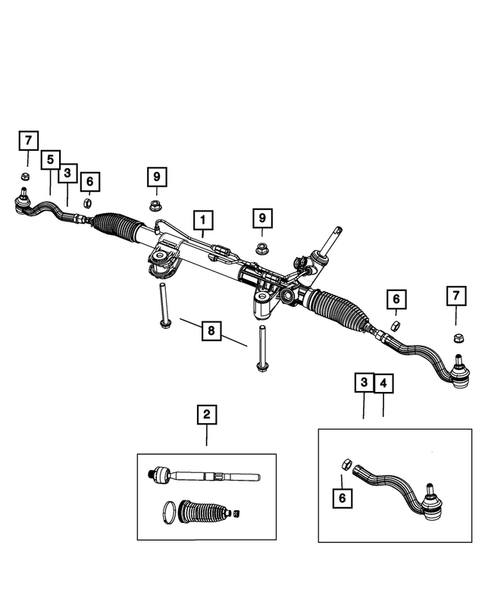 7
5
3
6
9
1
9
6
7
8
3
4
2
6