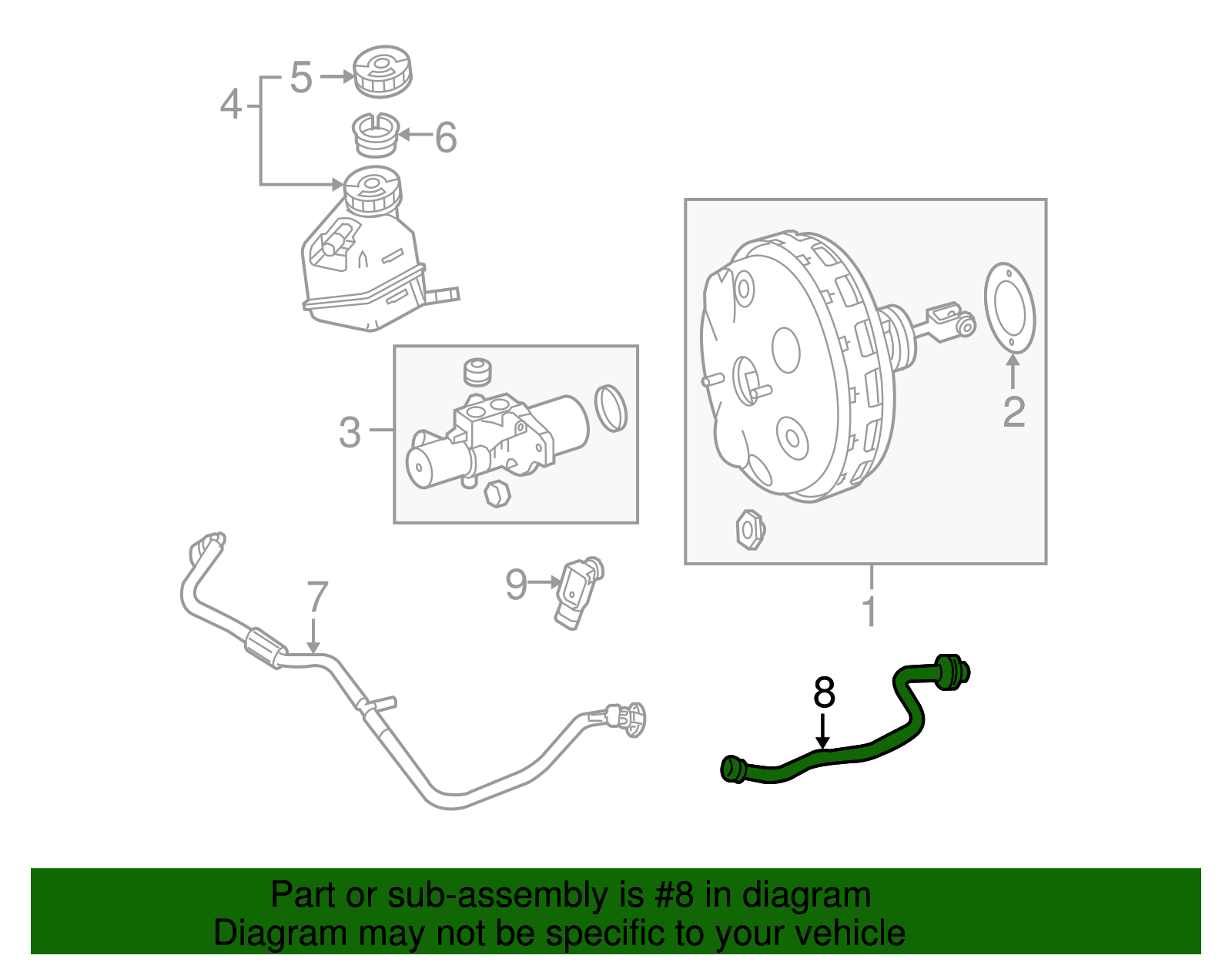 5
4
6
3
2
9
7
1
8

Part or sub-assembly is #8 in diagram
Diagram may not be specific to your vehicle