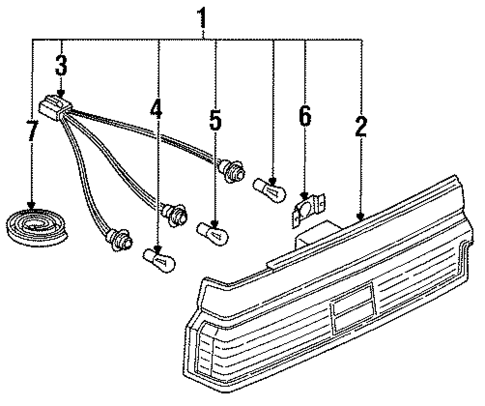 1
3
7
4
5
6
2