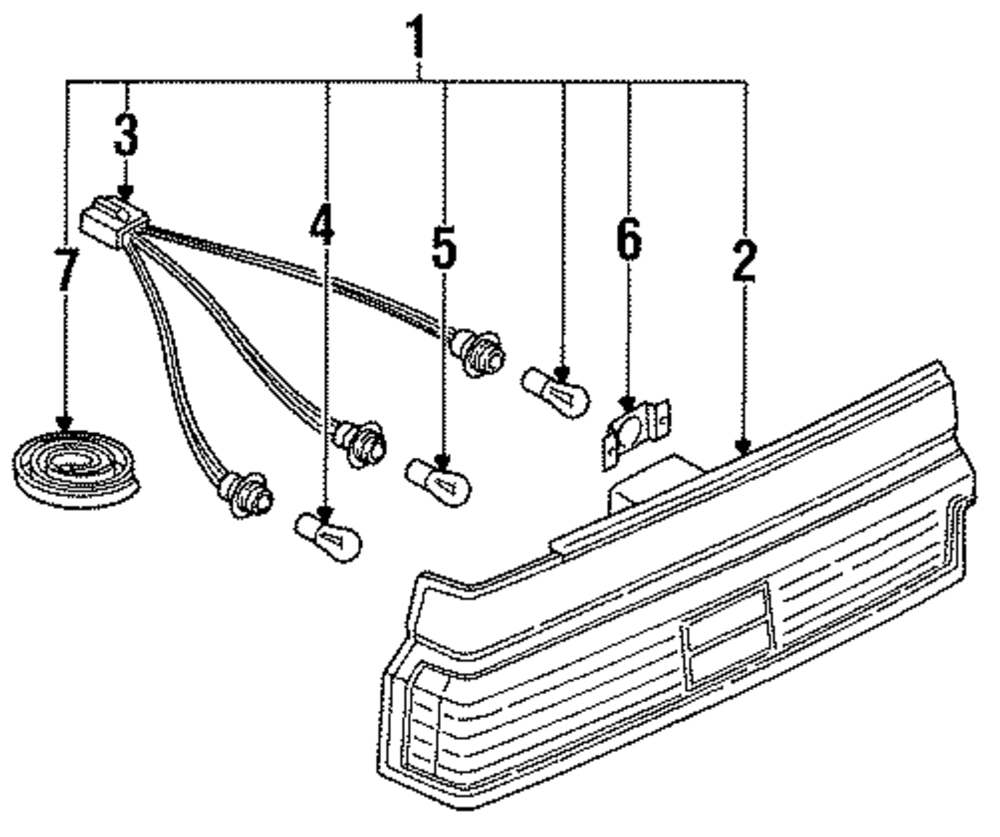 1
3
7
4
5
6
2