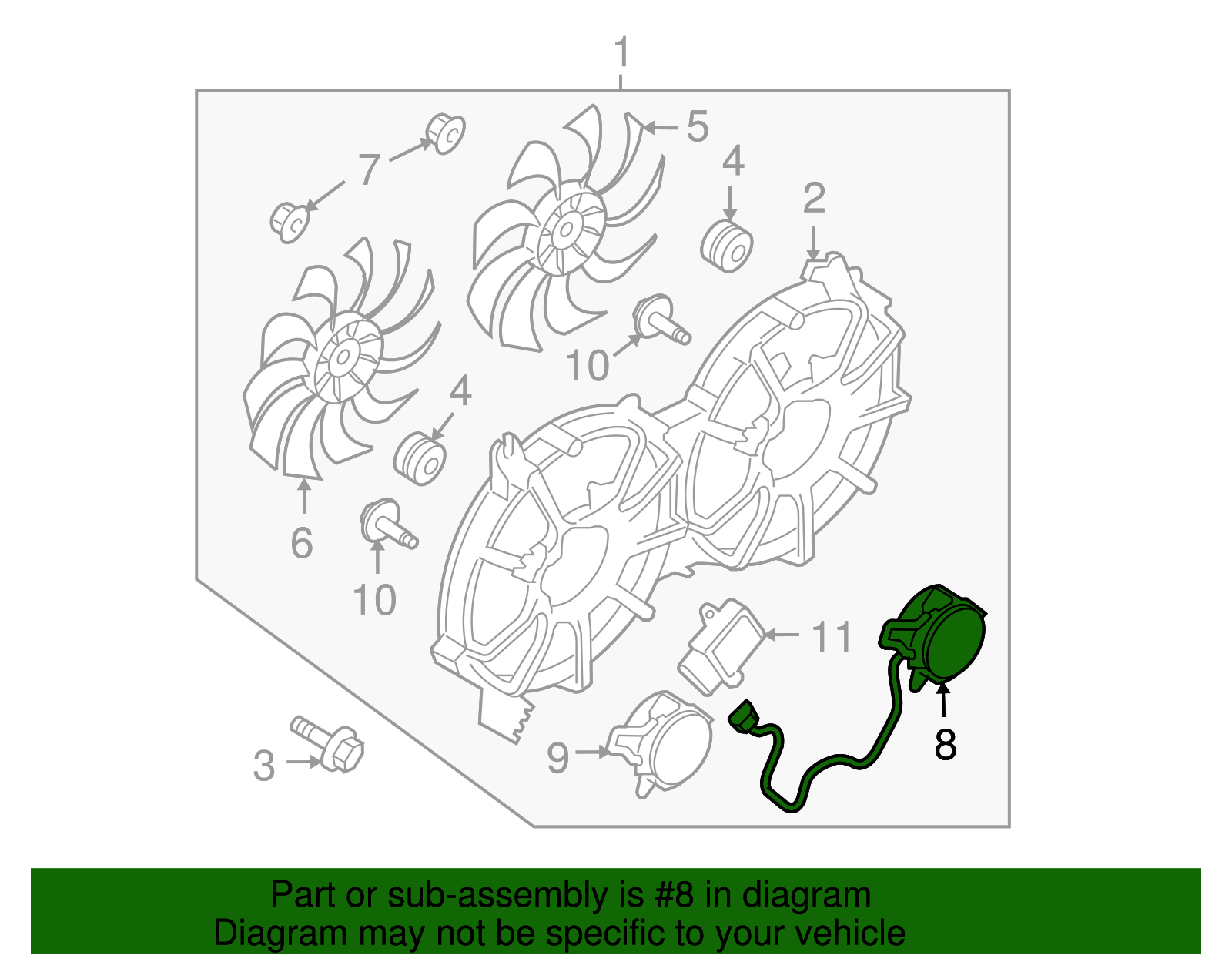 1
5
7
4
2
10
4
6
10
11
8
3
9

Part or sub-assembly is #8 in diagram
Diagram may not be specific to your vehicle