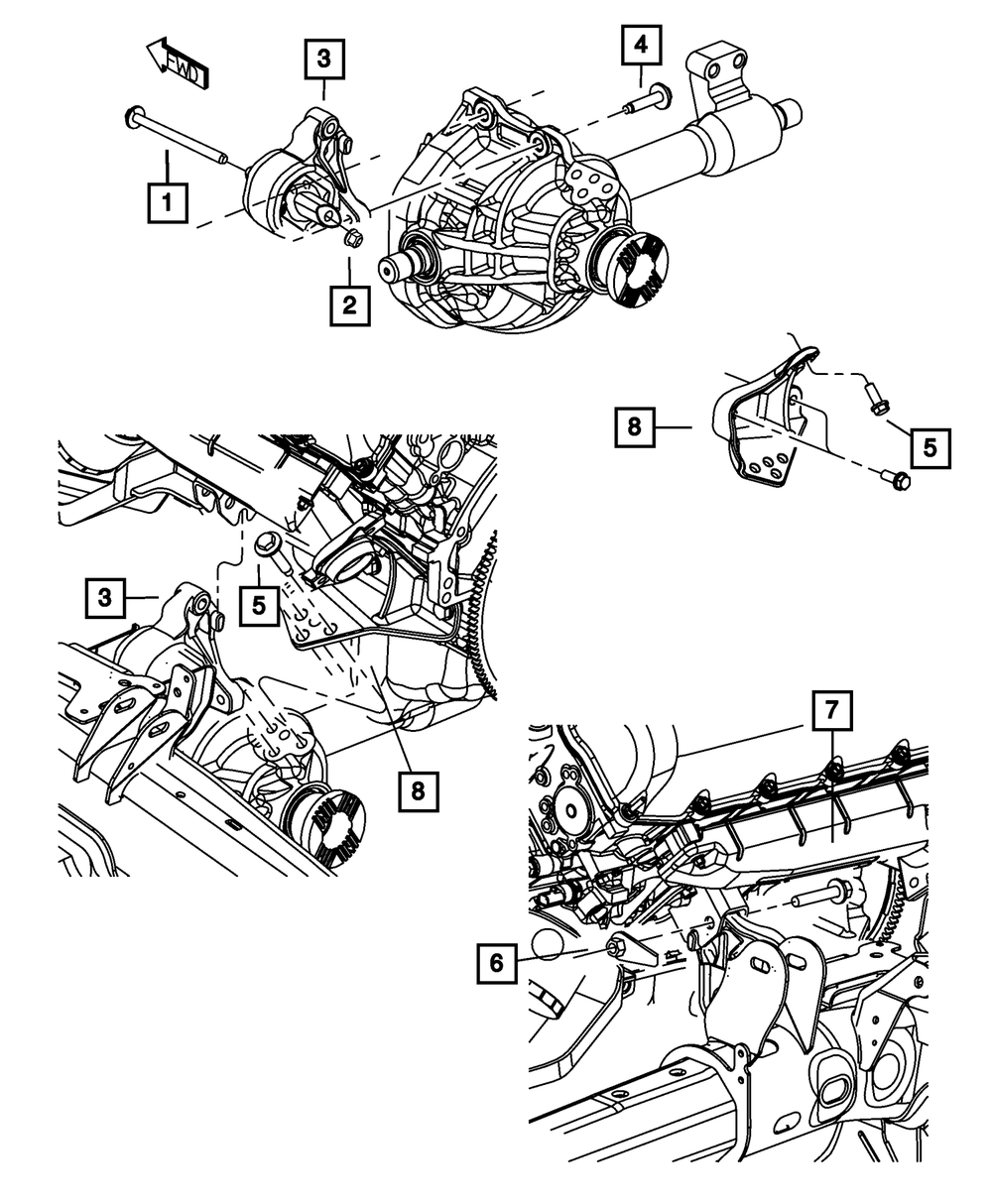 FWD

3

4

1

2

8

5

3

5

8

7

6