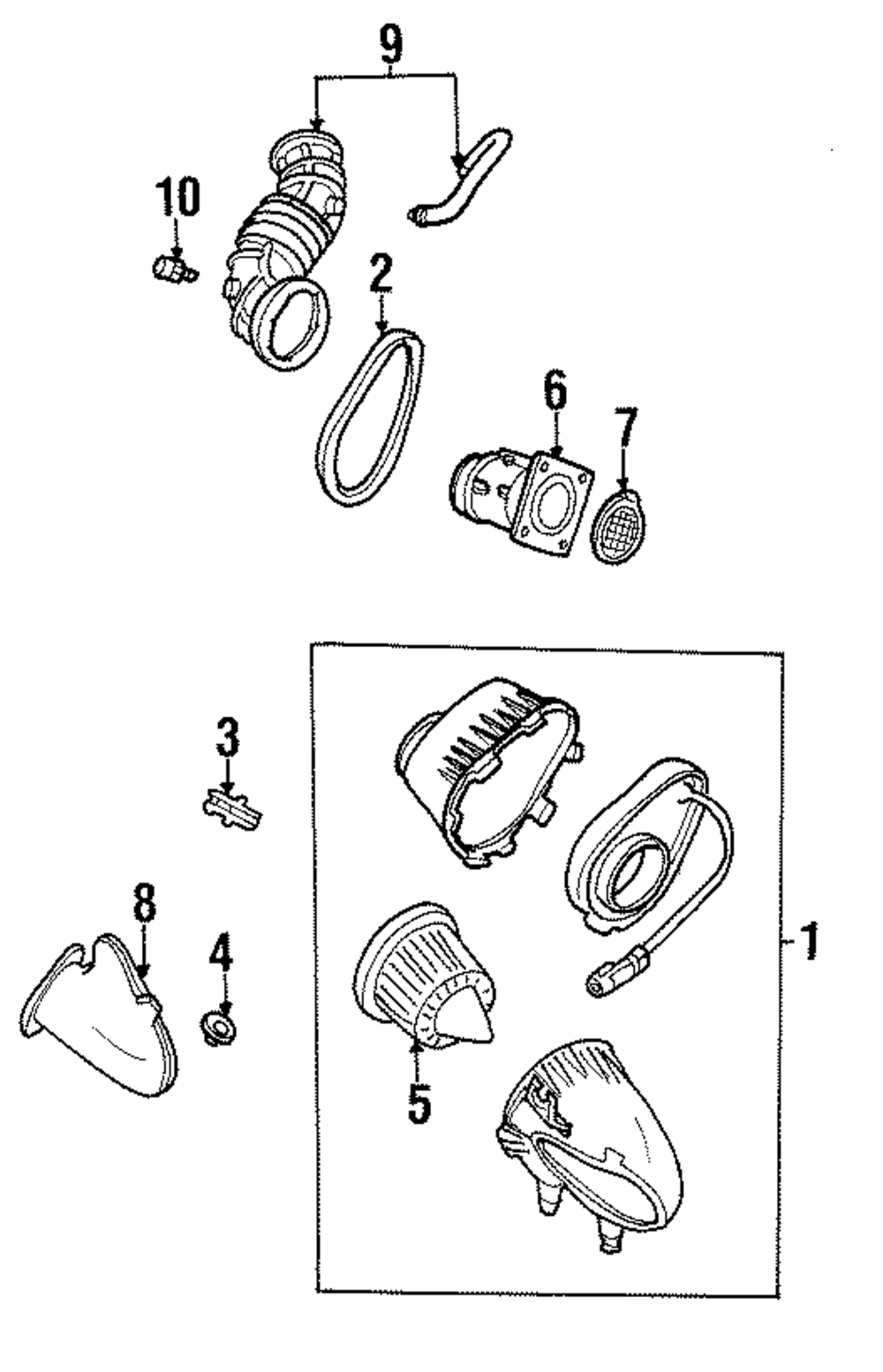 9
10
2
6
7
3
8
4
5
1