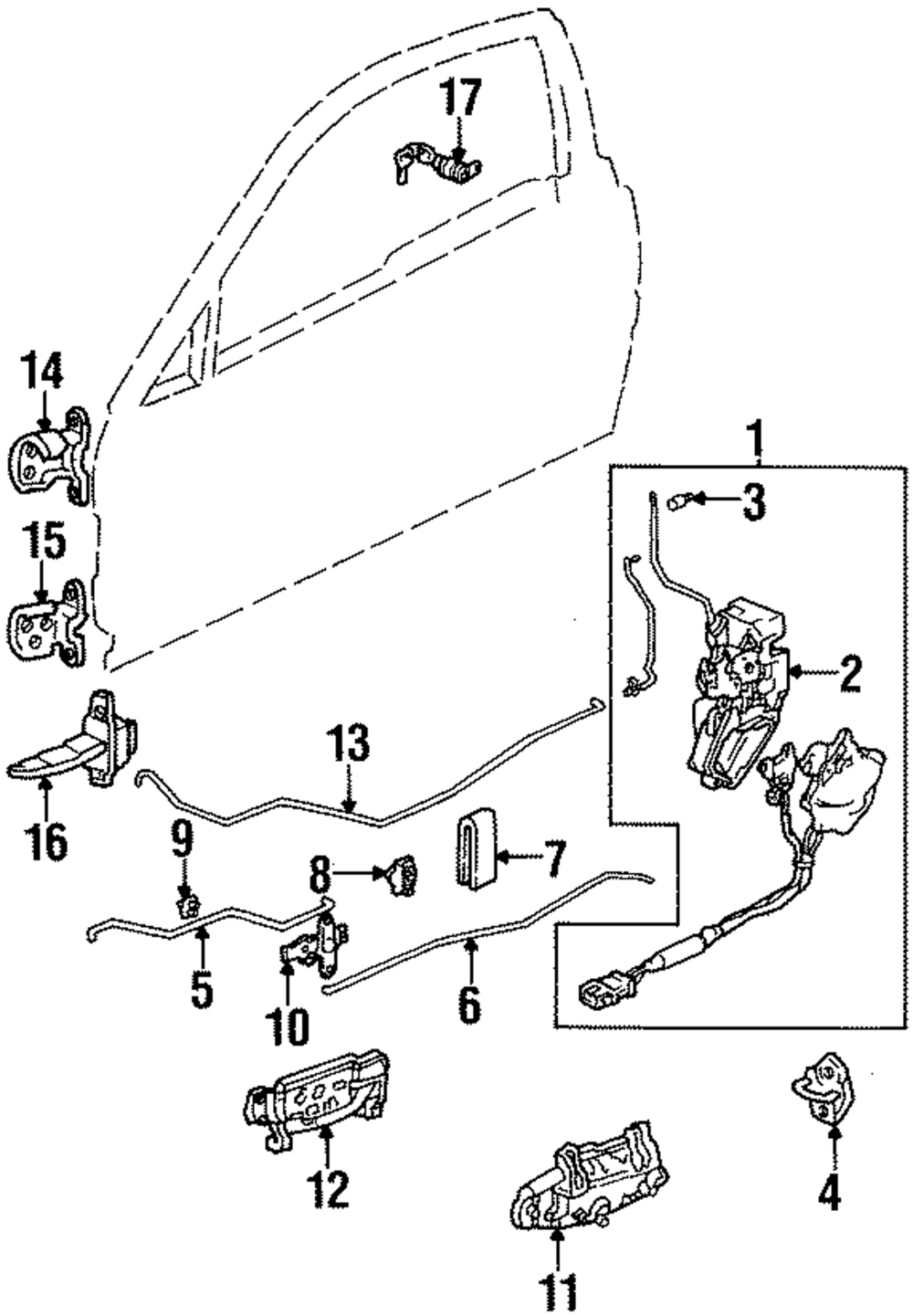 17
14
15
1
3
2
13
16
9
8
7
5
10
6
12
4
11