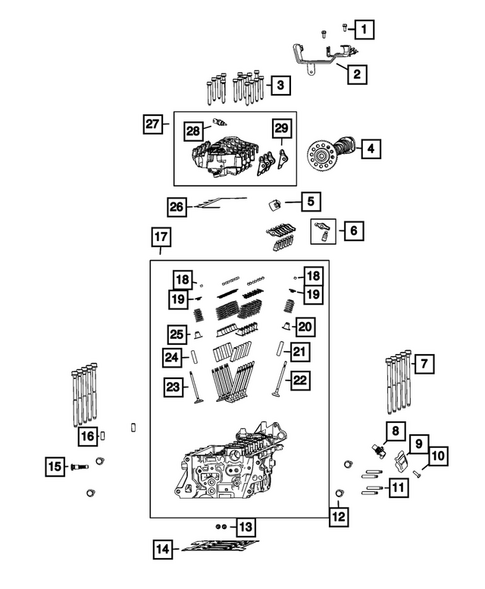 1
2
3
27
28
29
4
26
5
6
17
18
18
19
19
25
20
24
21
23
22
7
16
8
9
10
15
11
12
13
14