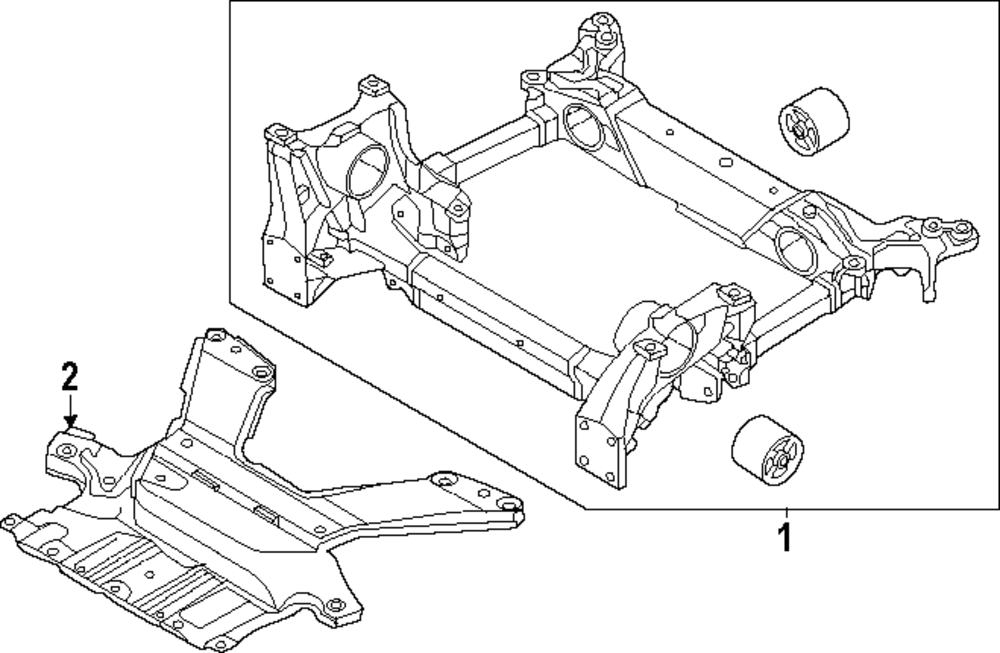 2

1