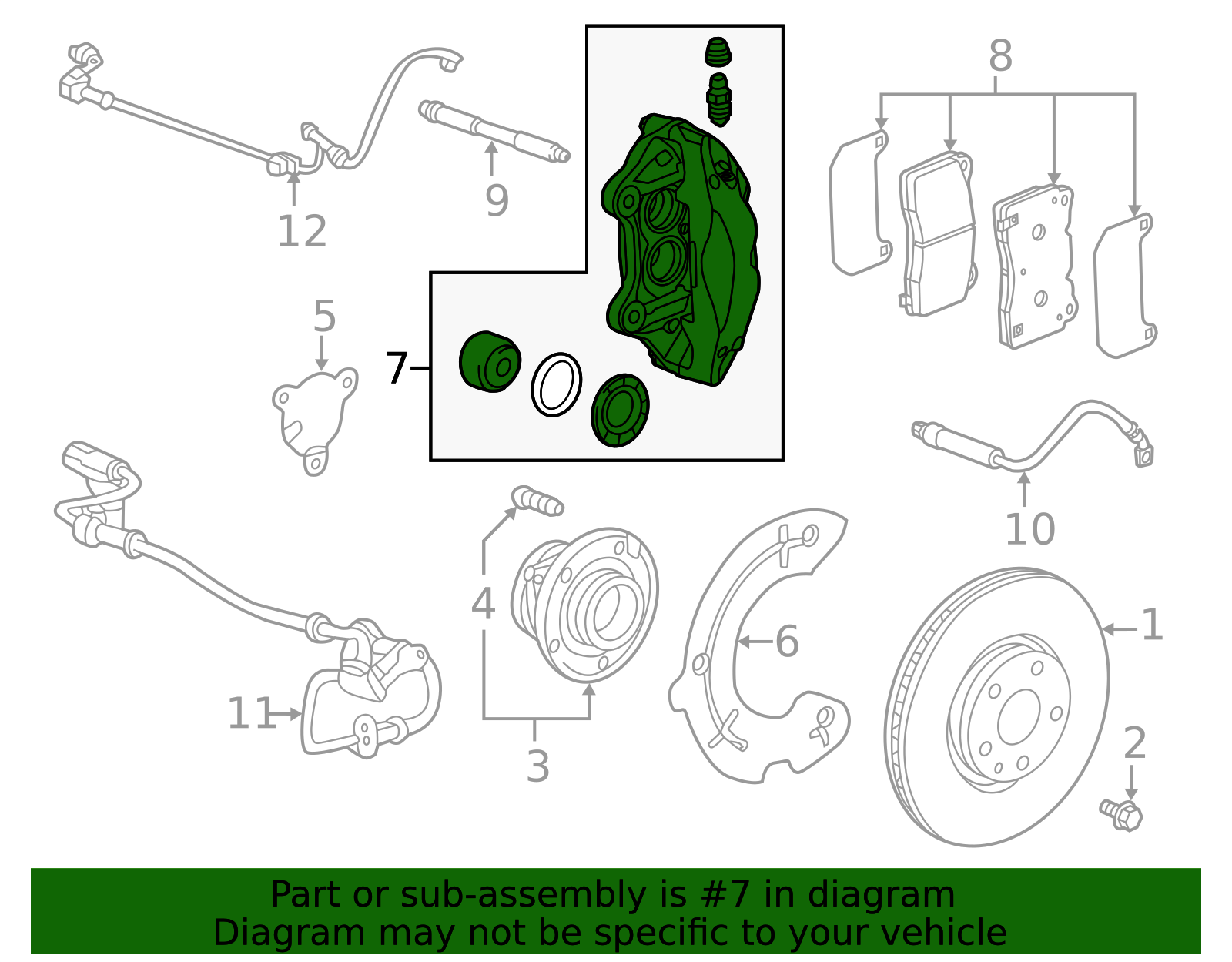 12
9
8
5
7
10
4
6
1
11
3
2

Part or sub-assembly is #7 in diagram
Diagram may not be specific to your vehicle