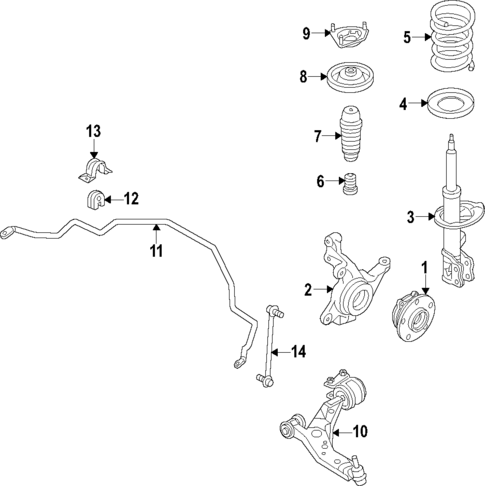 9
5
8
4
13
7
6
12
3
11
1
2
14
10