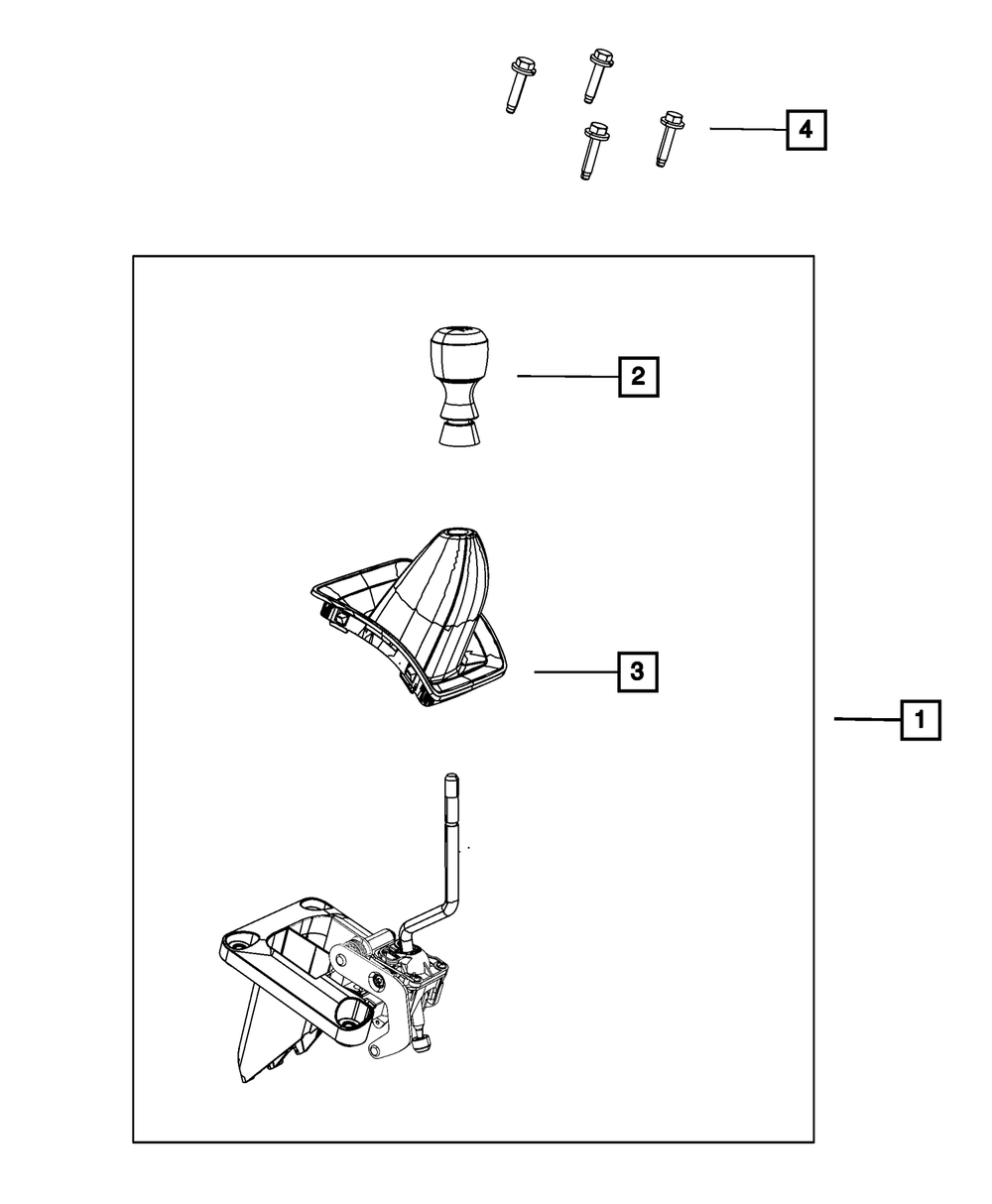 4

2

3

1