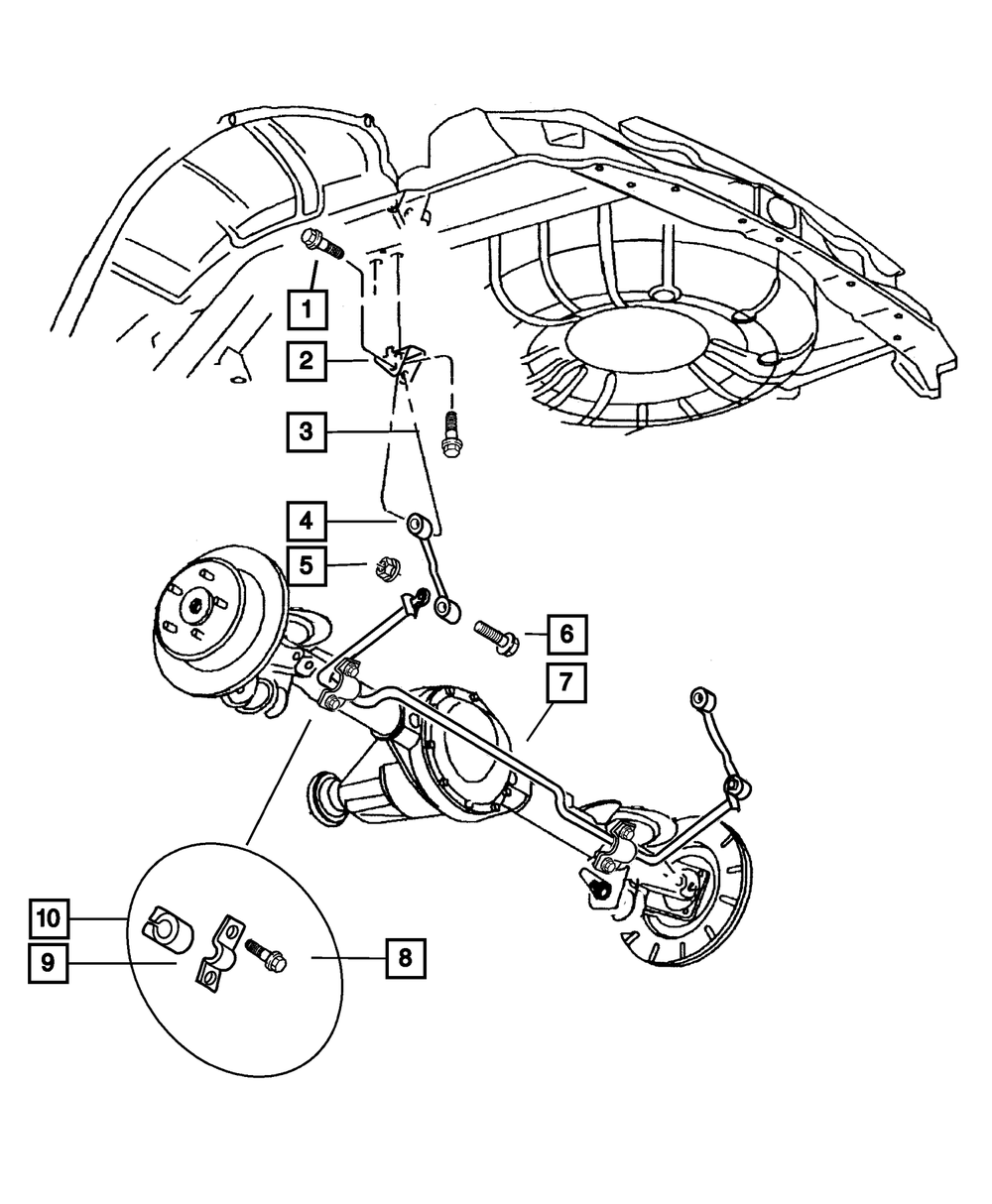 1
2
3
4
5
6
7
10
9
8