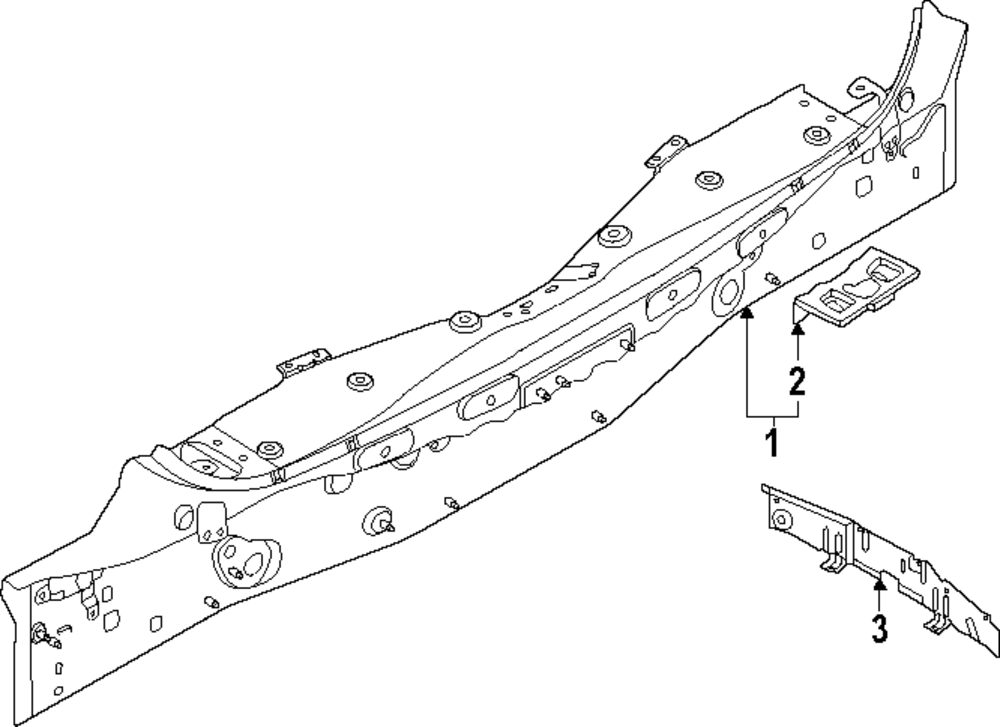 2
1
3