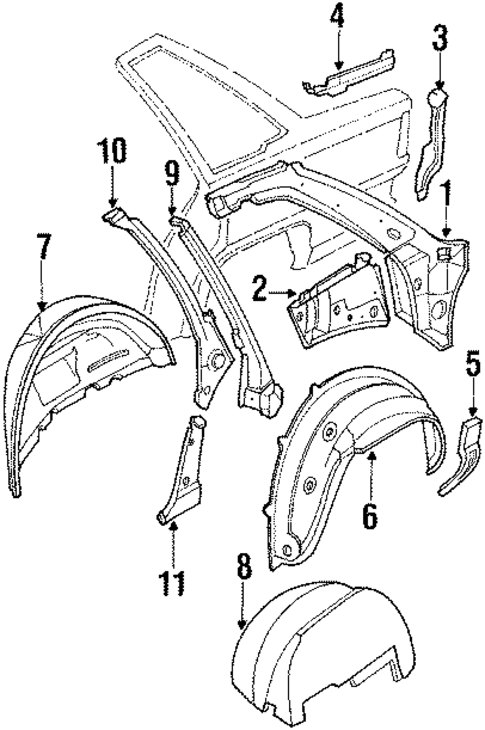 4
3
10
9
1
7
2
5
6
11
8