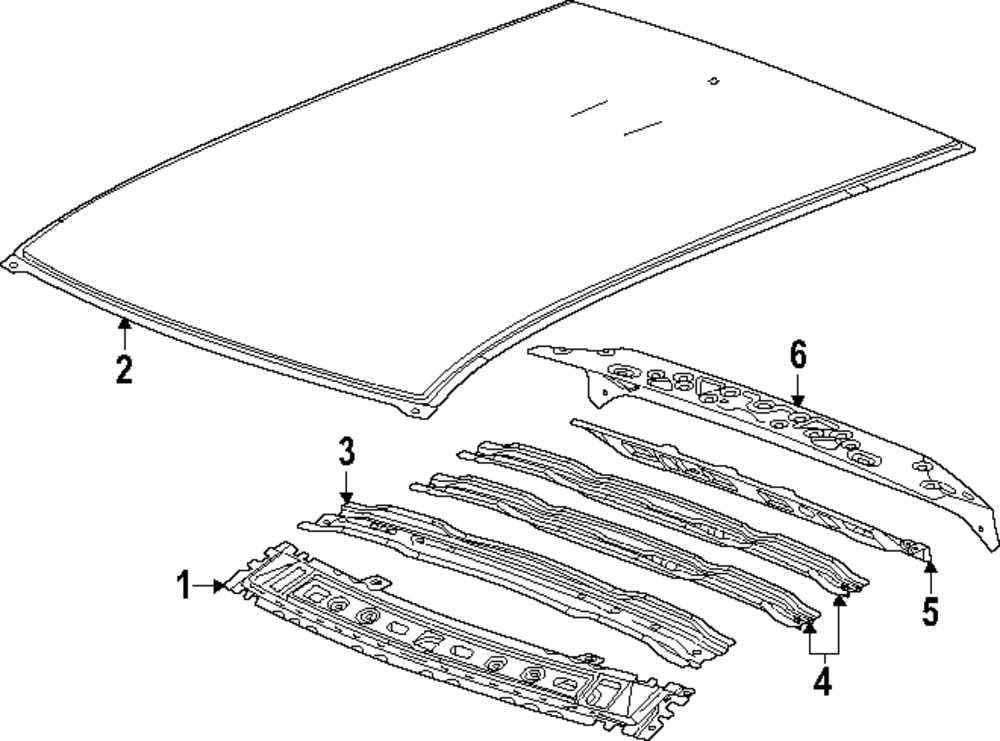 2
6
3
1
5
4