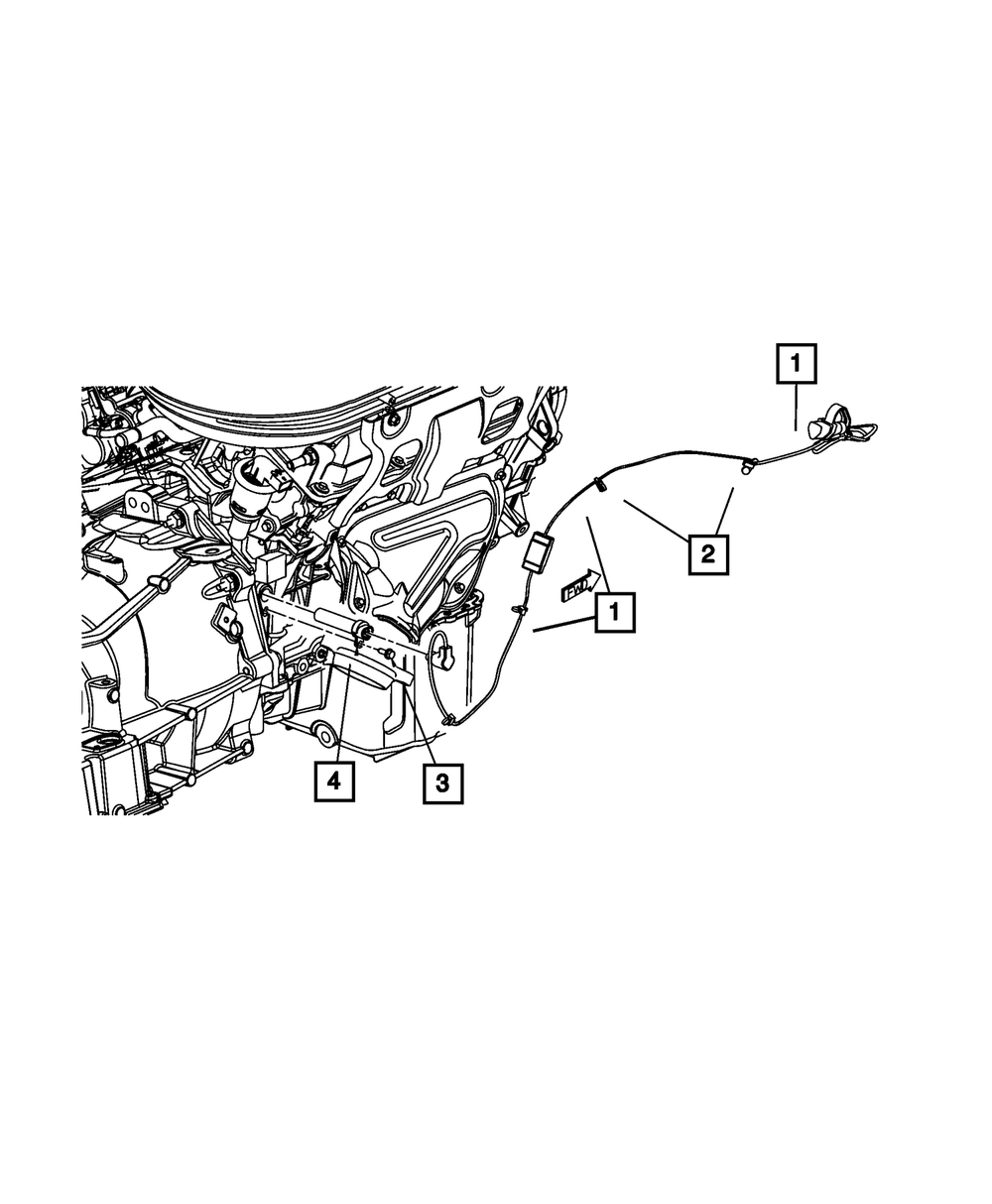 1
2
FWD
1
4
3