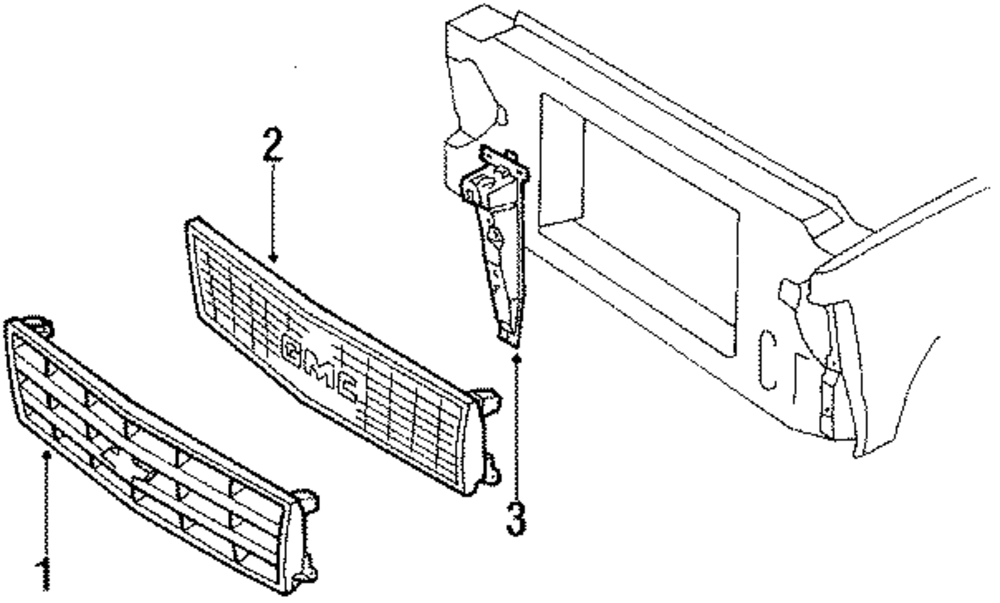 2
GMC
3
1