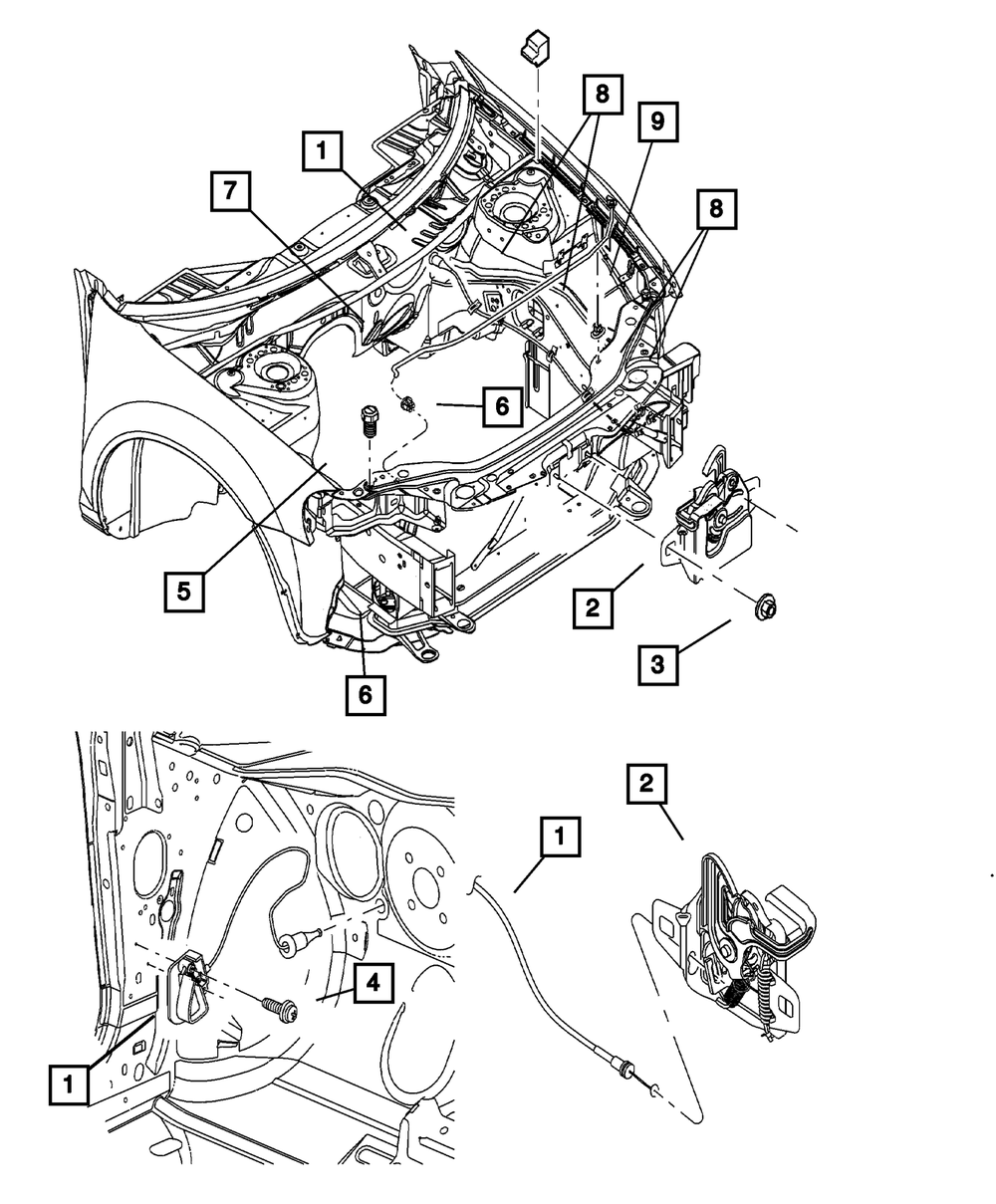 8
9
1
7
8
6
5
2
3
6
2
1
4
1