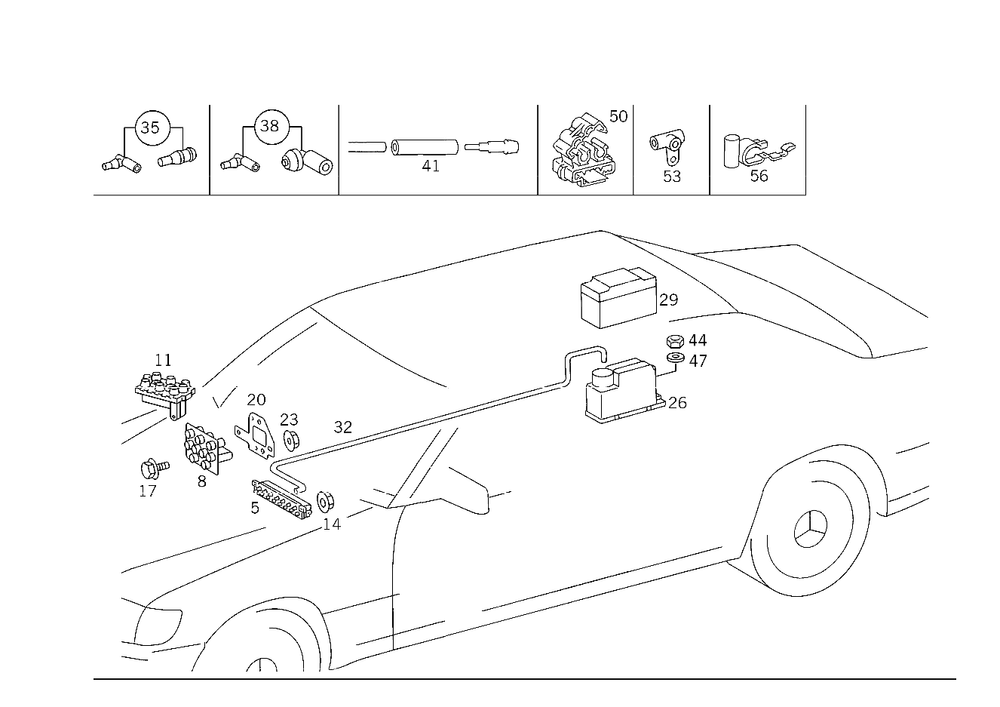 35
38
41
50
53
56
29
44
47
26
11
20
23
32
17
8
5
14