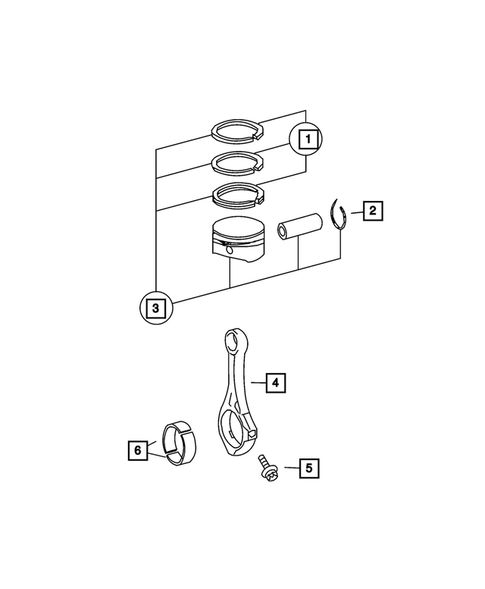 1
2
3
4
6
5