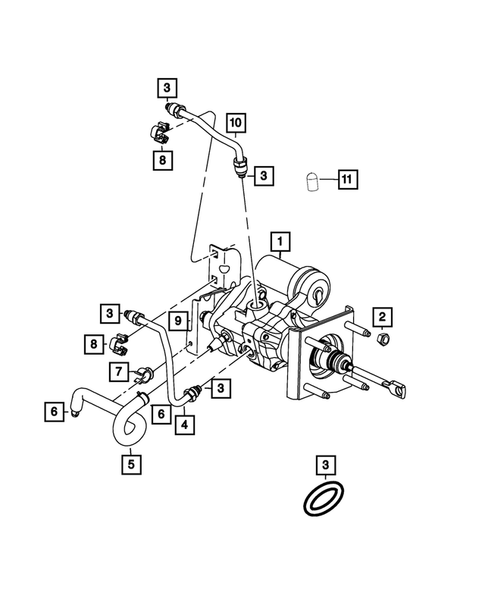 3
10
8
3
11
1
3
9
2
8
7
3
6
6
4
5
3