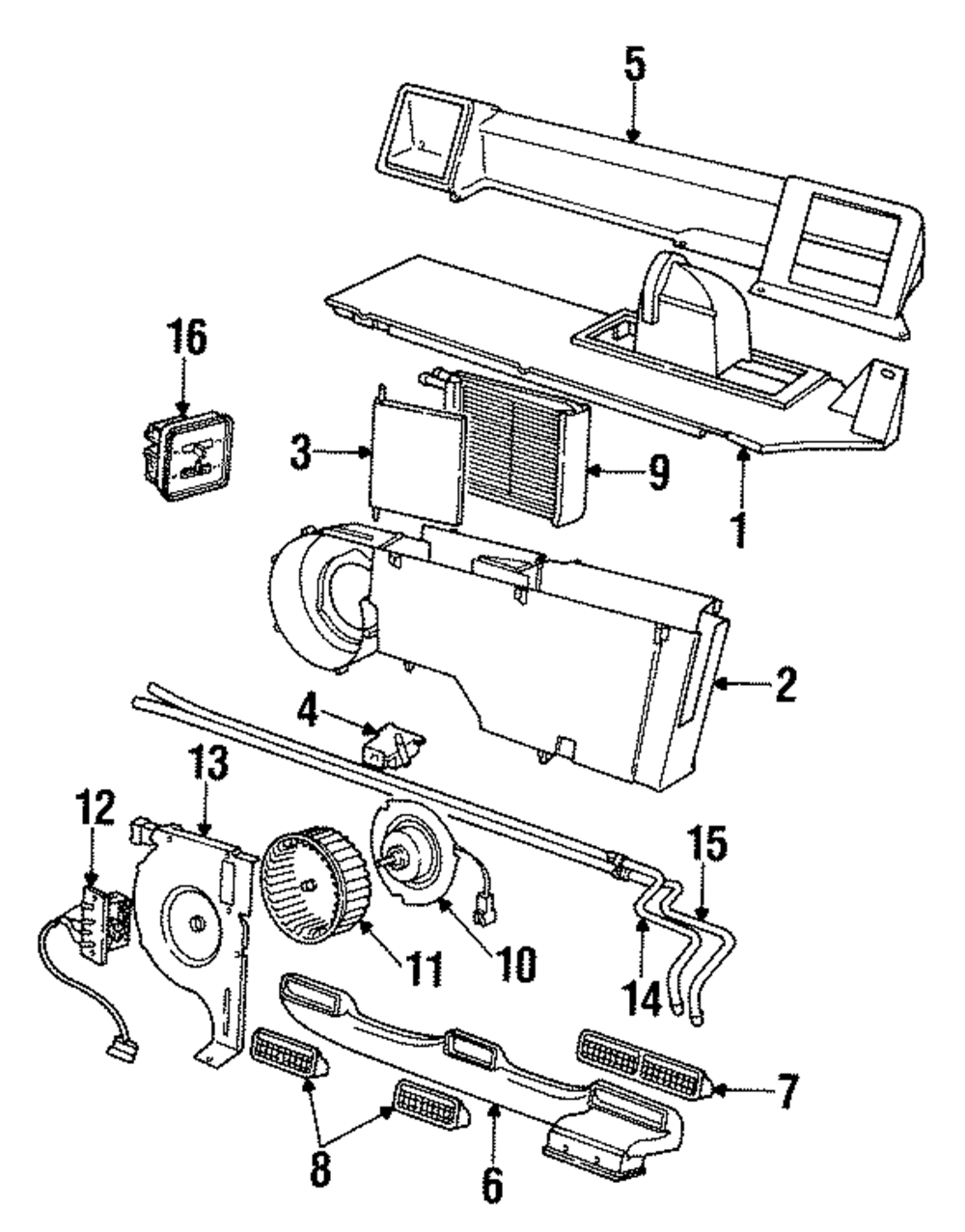 5
16
3
9
1
2
4
13
12
15
11
10
14
7
8
6