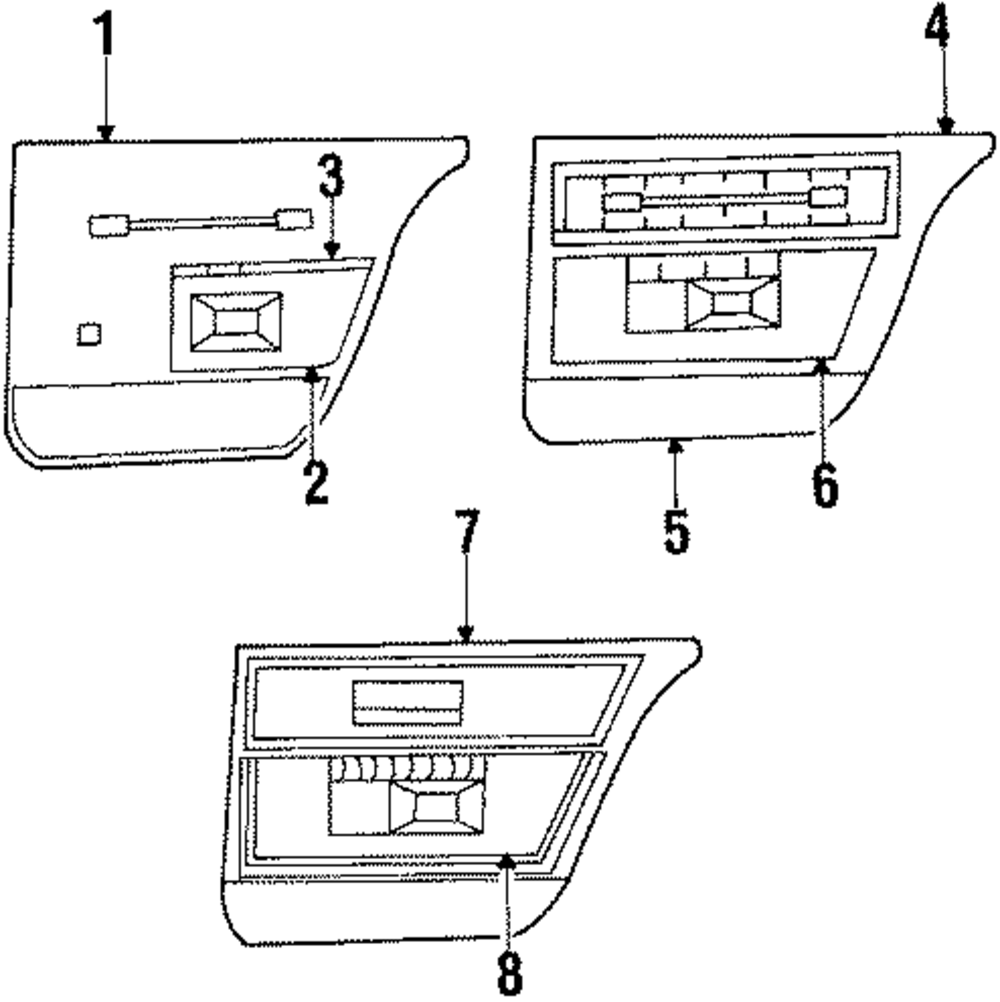 1
3
2
4
5
6
7
8